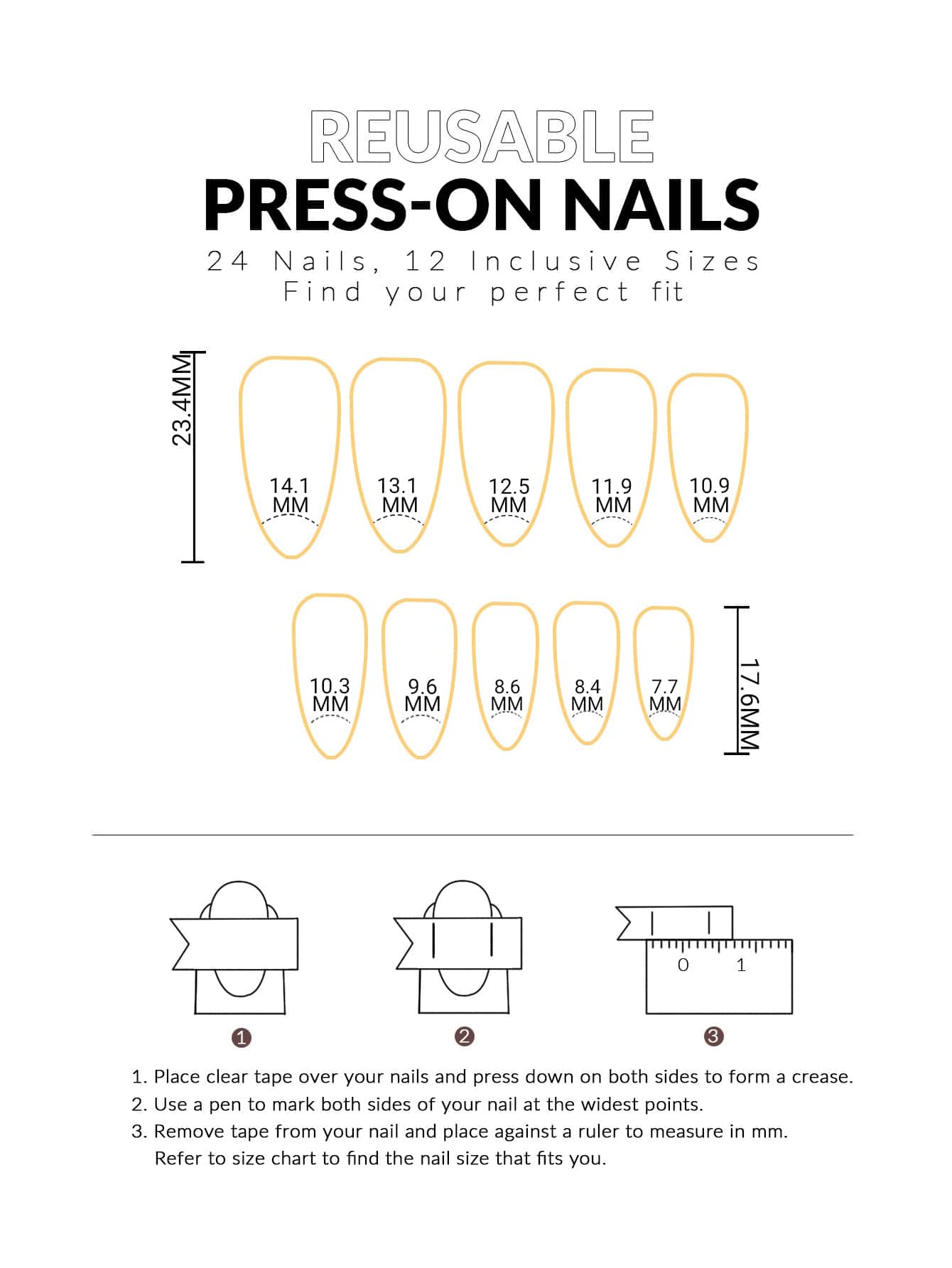 REUSABLE
PRESS-ON NAILS
24 Nails, 12 Inclusive Sizes
Find your perfect fit

23.4MM

14.1 MM
13.1 MM
12.5 MM
11.9 MM
10.9 MM

10.3 MM
9.6 MM
8.6 MM
8.4 MM
7.7 MM

17.6MM

0 1

1
2
3

1. Place clear tape over your nails and press down on both sides to form a crease.
2. Use a pen to mark both sides of your nail at the widest points.
3. Remove tape from your nail and place against a ruler to measure in mm. Refer to size chart to find the nail size that fits you.