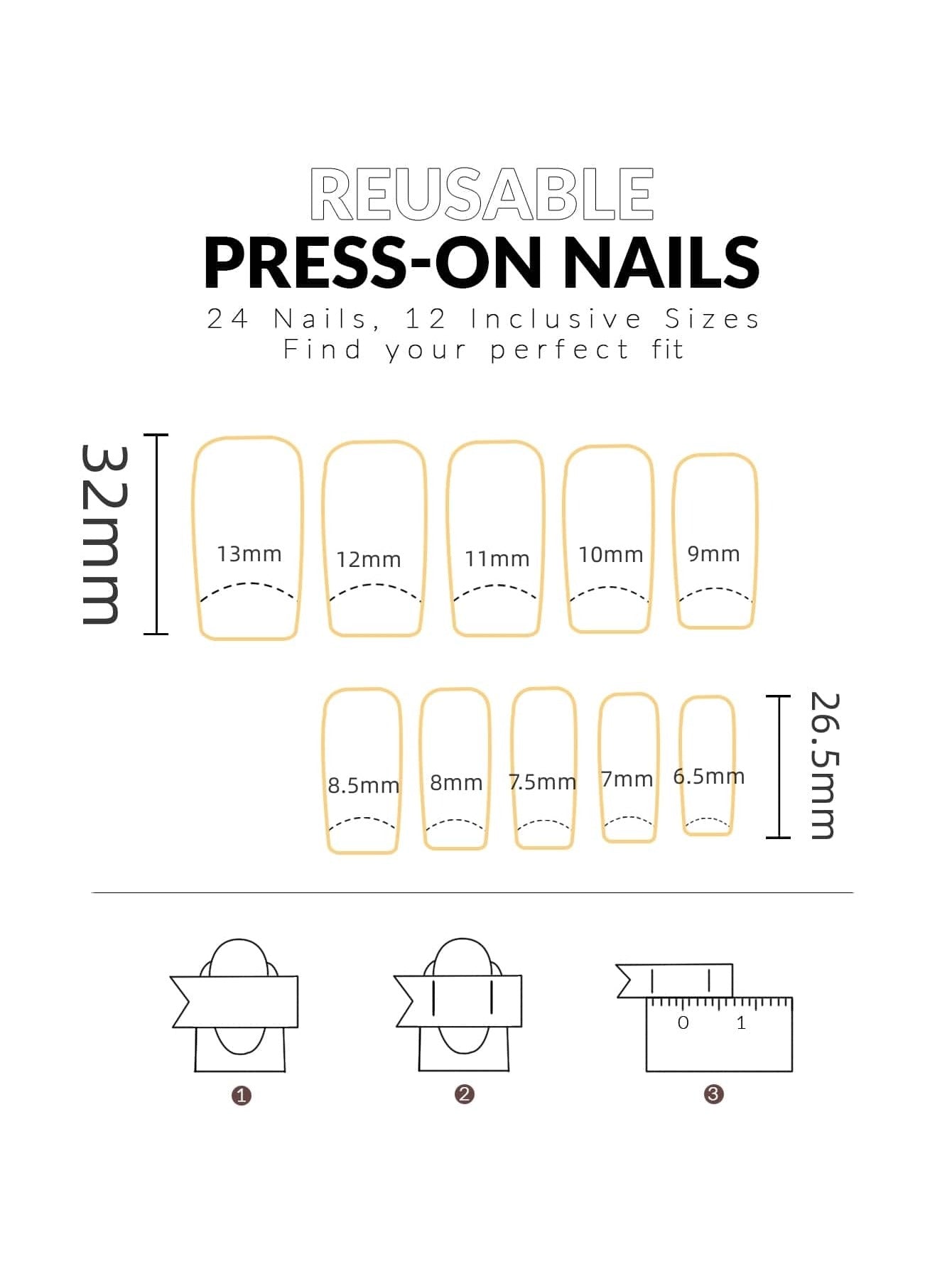 REUSABLE
PRESS-ON NAILS
24 Nails, 12 Inclusive Sizes
Find your perfect fit

32mm

13mm 12mm 11mm 10mm 9mm

8.5mm 8mm 7.5mm 7mm 6.5mm

26.5mm

0 1

❶ ❷ ❸