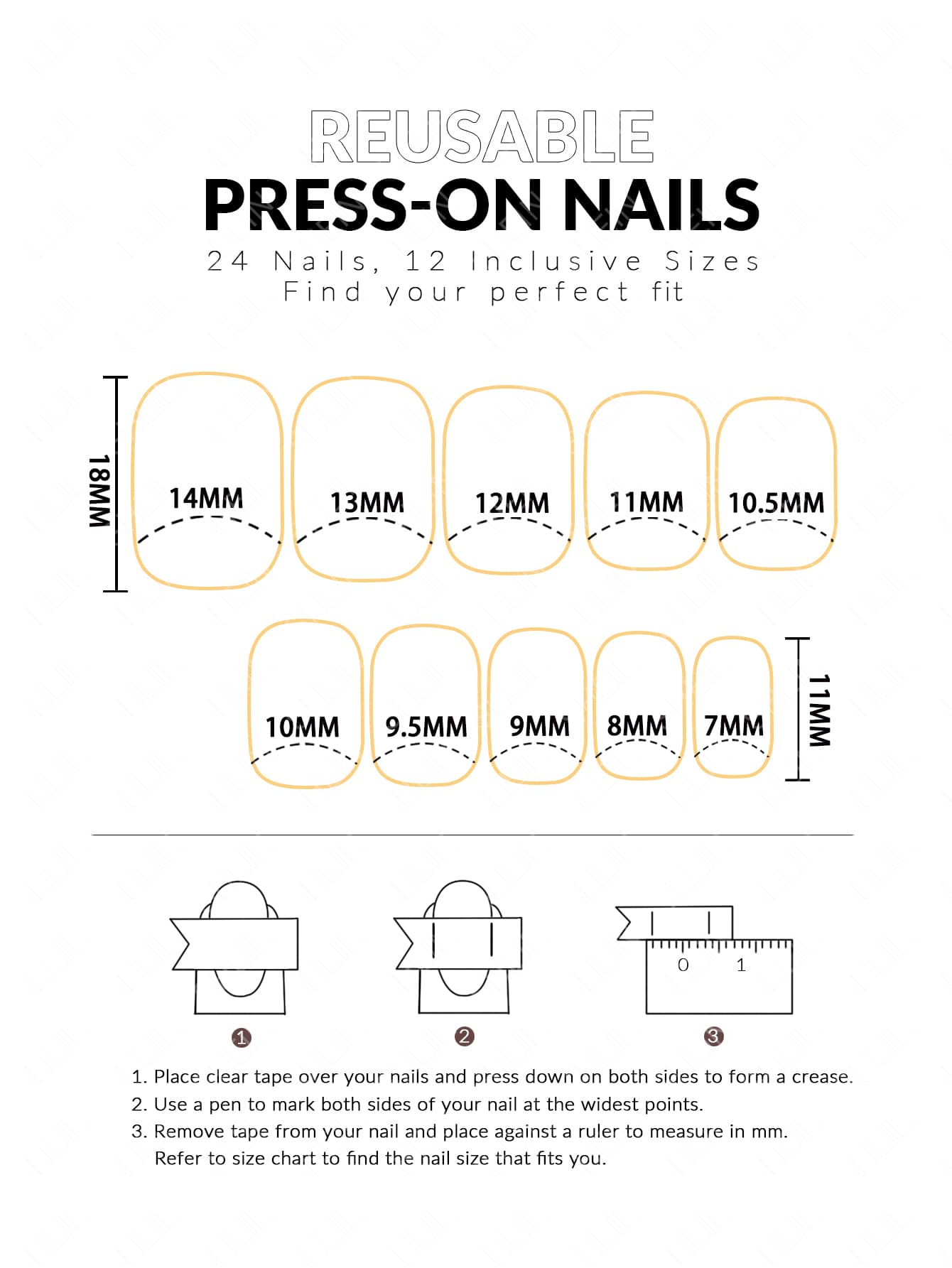 REUSABLE
PRESS-ON NAILS
24 Nails, 12 Inclusive Sizes
Find your perfect fit

18MM
14MM 13MM 12MM 11MM 10.5MM

10MM 9.5MM 9MM 8MM 7MM
11MM

0 1

1 2 3

1. Place clear tape over your nails and press down on both sides to form a crease.
2. Use a pen to mark both sides of your nail at the widest points.
3. Remove tape from your nail and place against a ruler to measure in mm. Refer to size chart to find the nail size that fits you.