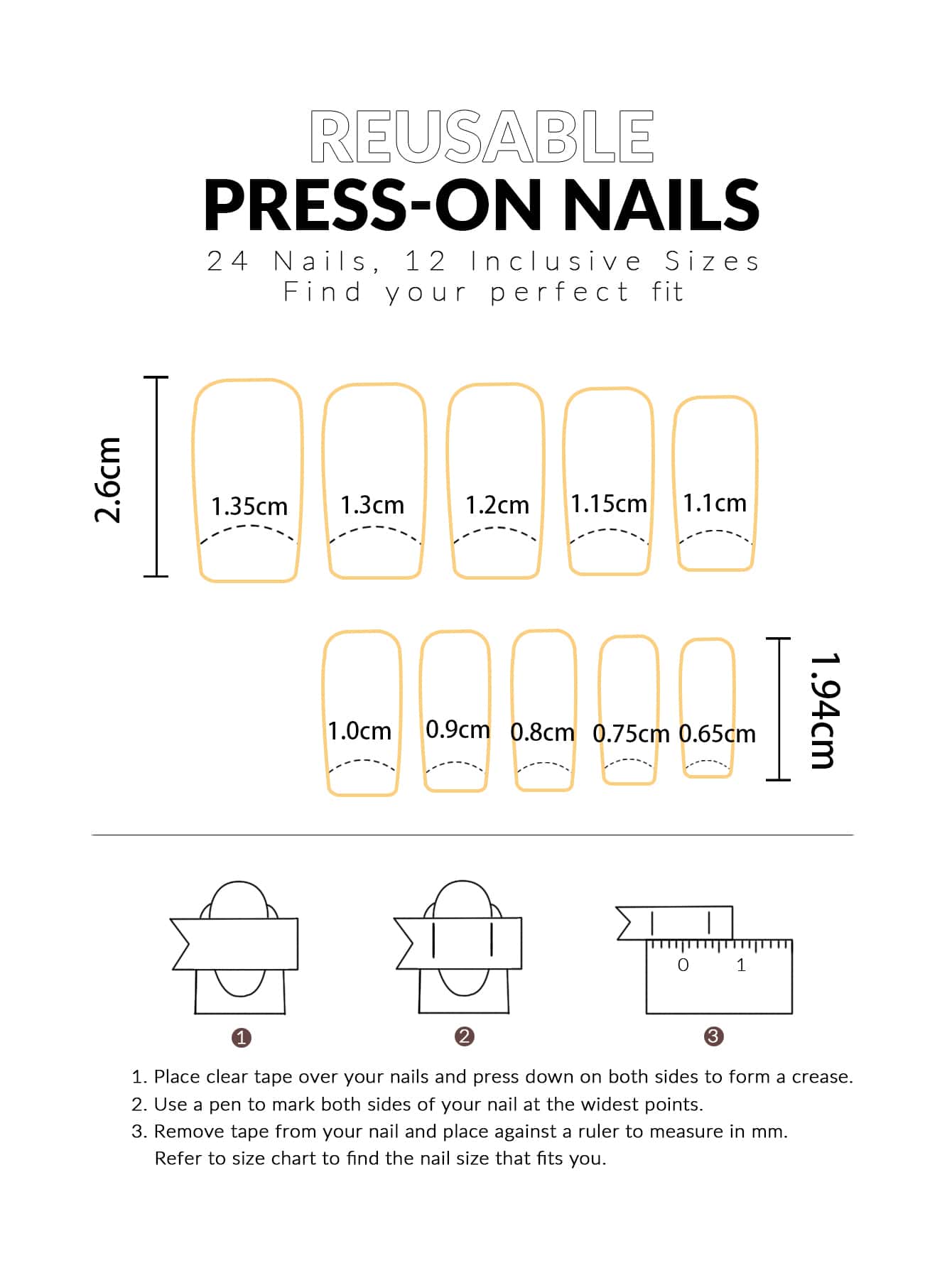 REUSABLE
PRESS-ON NAILS
24 Nails, 12 Inclusive Sizes
Find your perfect fit

2.6cm

1.35cm 1.3cm 1.2cm 1.15cm 1.1cm

1.0cm 0.9cm 0.8cm 0.75cm 0.65cm

1.94cm

0 1

1 2 3

1. Place clear tape over your nails and press down on both sides to form a crease.
2. Use a pen to mark both sides of your nail at the widest points.
3. Remove tape from your nail and place against a ruler to measure in mm. Refer to size chart to find the nail size that fits you.