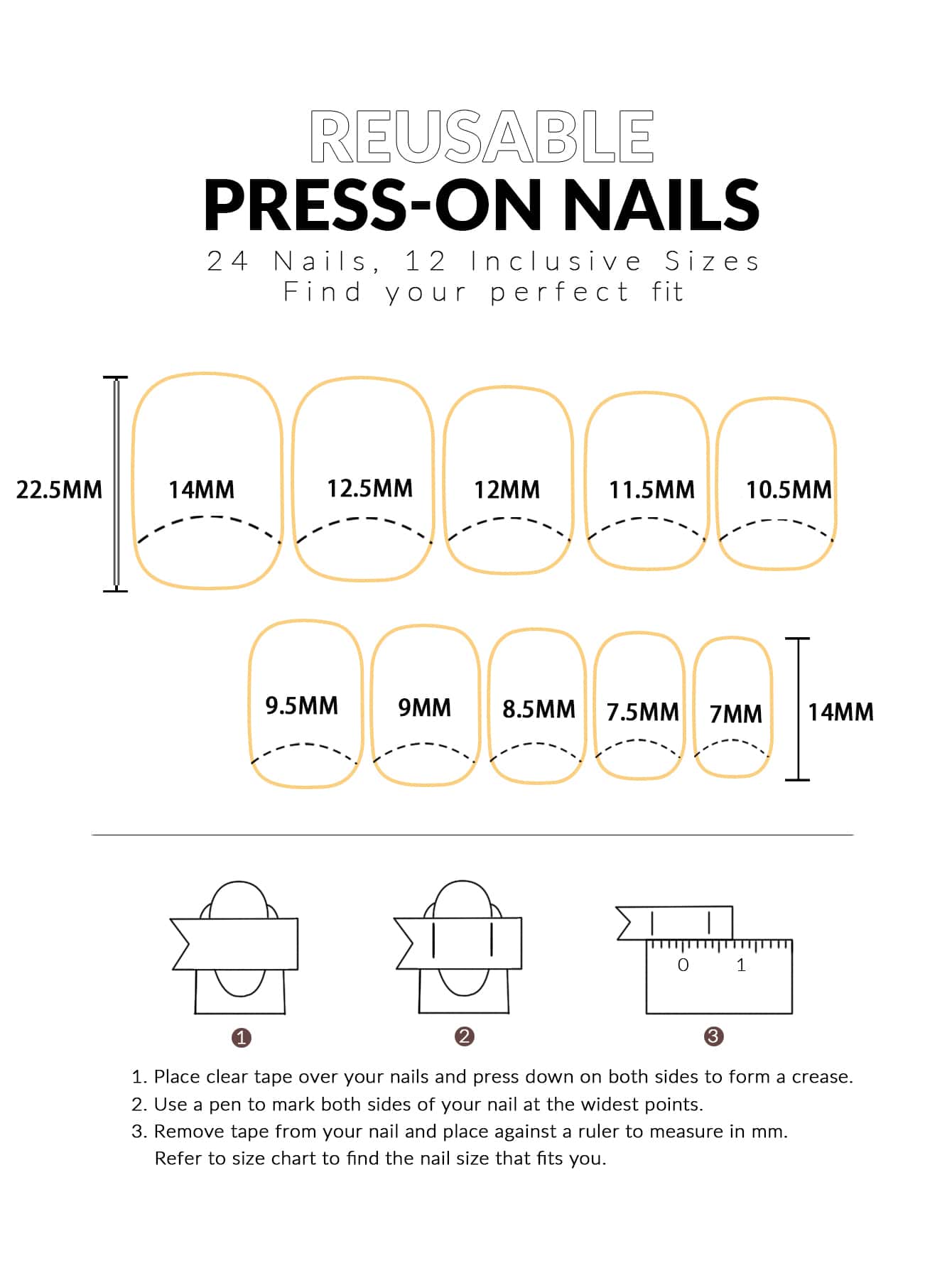 REUSABLE
PRESS-ON NAILS
24 Nails, 12 Inclusive Sizes
Find your perfect fit

22.5MM
14MM
12.5MM
12MM
11.5MM
10.5MM
9.5MM
9MM
8.5MM
7.5MM
7MM
14MM

0 1

1
2
3

1. Place clear tape over your nails and press down on both sides to form a crease.
2. Use a pen to mark both sides of your nail at the widest points.
3. Remove tape from your nail and place against a ruler to measure in mm. Refer to size chart to find the nail size that fits you.