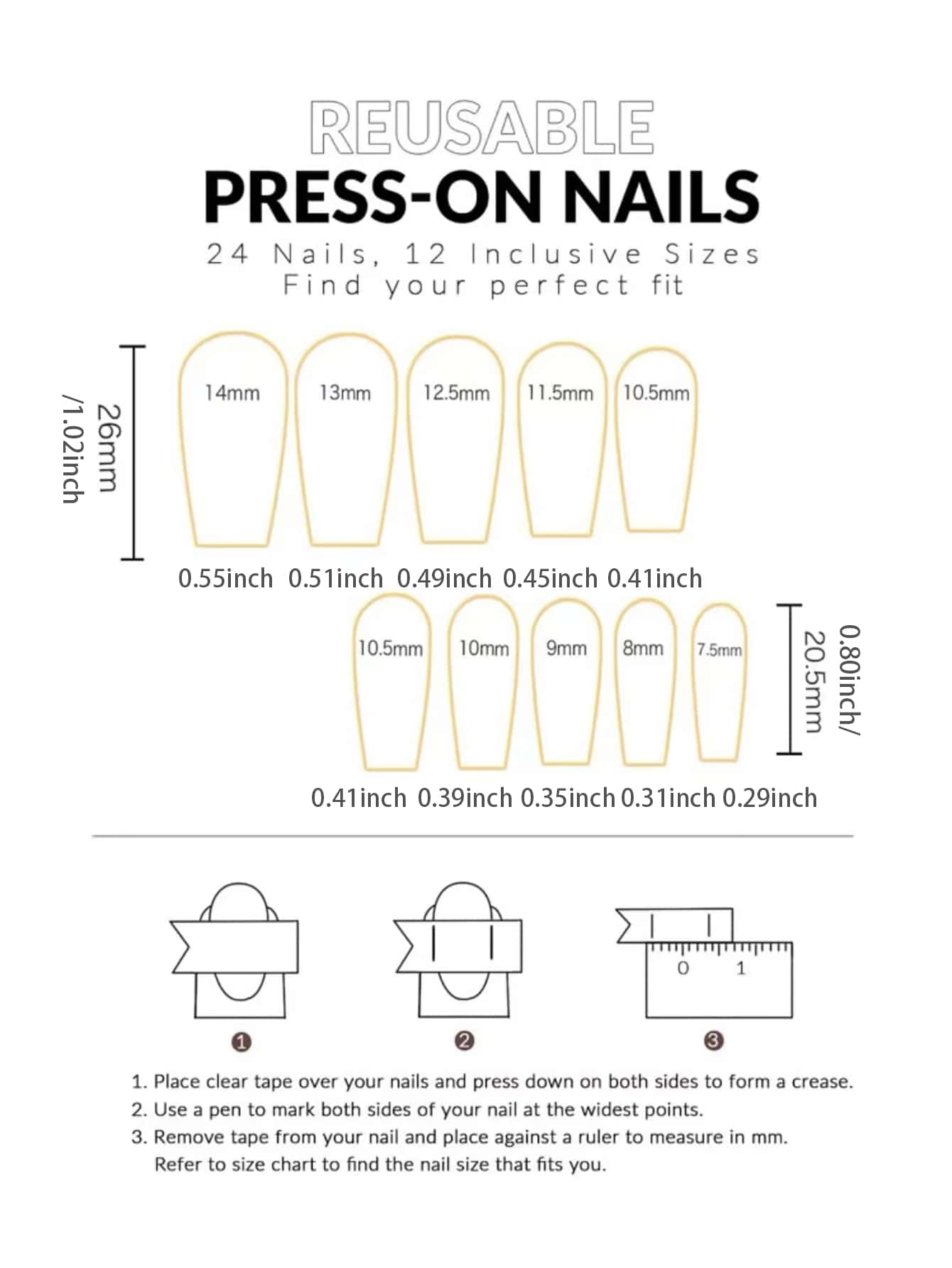 REUSABLE
PRESS-ON NAILS
24 Nails, 12 Inclusive Sizes
Find your perfect fit

26mm /1.02inch

14mm 13mm 12.5mm 11.5mm 10.5mm

0.55inch 0.51inch 0.49inch 0.45inch 0.41inch

10.5mm 10mm 9mm 8mm 7.5mm

0.80inch/ 20.5mm

0.41inch 0.39inch 0.35inch 0.31inch 0.29inch

0 1

❶ ❷ ❸

1. Place clear tape over your nails and press down on both sides to form a crease.
2. Use a pen to mark both sides of your nail at the widest points.
3. Remove tape from your nail and place against a ruler to measure in mm. Refer to size chart to find the nail size that fits you.