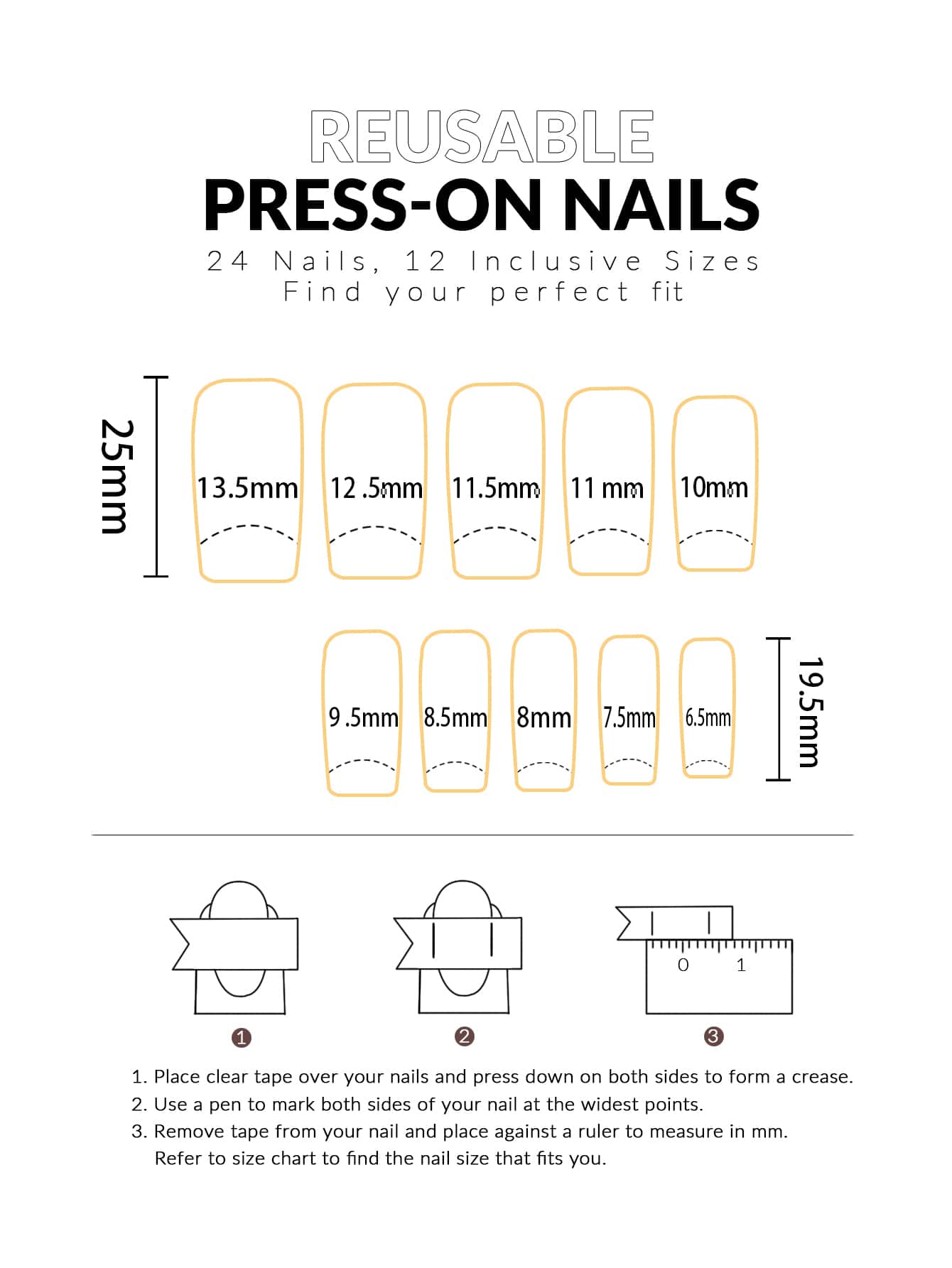 REUSABLE
PRESS-ON NAILS
24 Nails, 12 Inclusive Sizes
Find your perfect fit

25mm

13.5mm 12 .5mm 11.5mm 11 mm 10mm

9 .5mm 8.5mm 8mm 7.5mm 6.5mm

19.5mm

0 1

1 2 3

1. Place clear tape over your nails and press down on both sides to form a crease.
2. Use a pen to mark both sides of your nail at the widest points.
3. Remove tape from your nail and place against a ruler to measure in mm. Refer to size chart to find the nail size that fits you.