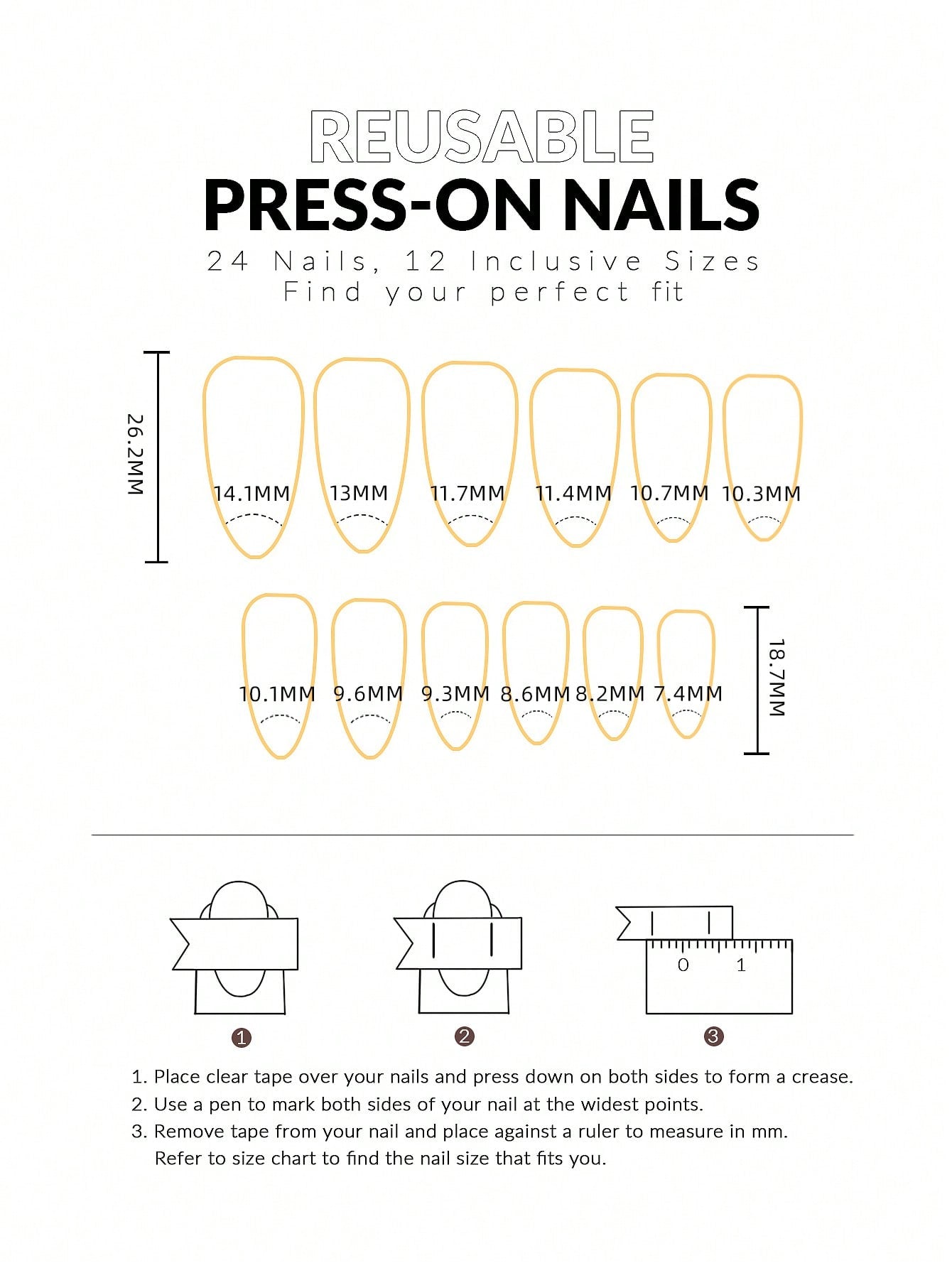 REUSABLE
PRESS-ON NAILS
24 Nails, 12 Inclusive Sizes
Find your perfect fit

26.2MM

14.1MM 13MM 11.7MM 11.4MM 10.7MM 10.3MM

10.1MM 9.6MM 9.3MM 8.6MM 8.2MM 7.4MM

18.7MM

0 1

1 2 3

1. Place clear tape over your nails and press down on both sides to form a crease.
2. Use a pen to mark both sides of your nail at the widest points.
3. Remove tape from your nail and place against a ruler to measure in mm. Refer to size chart to find the nail size that fits you.