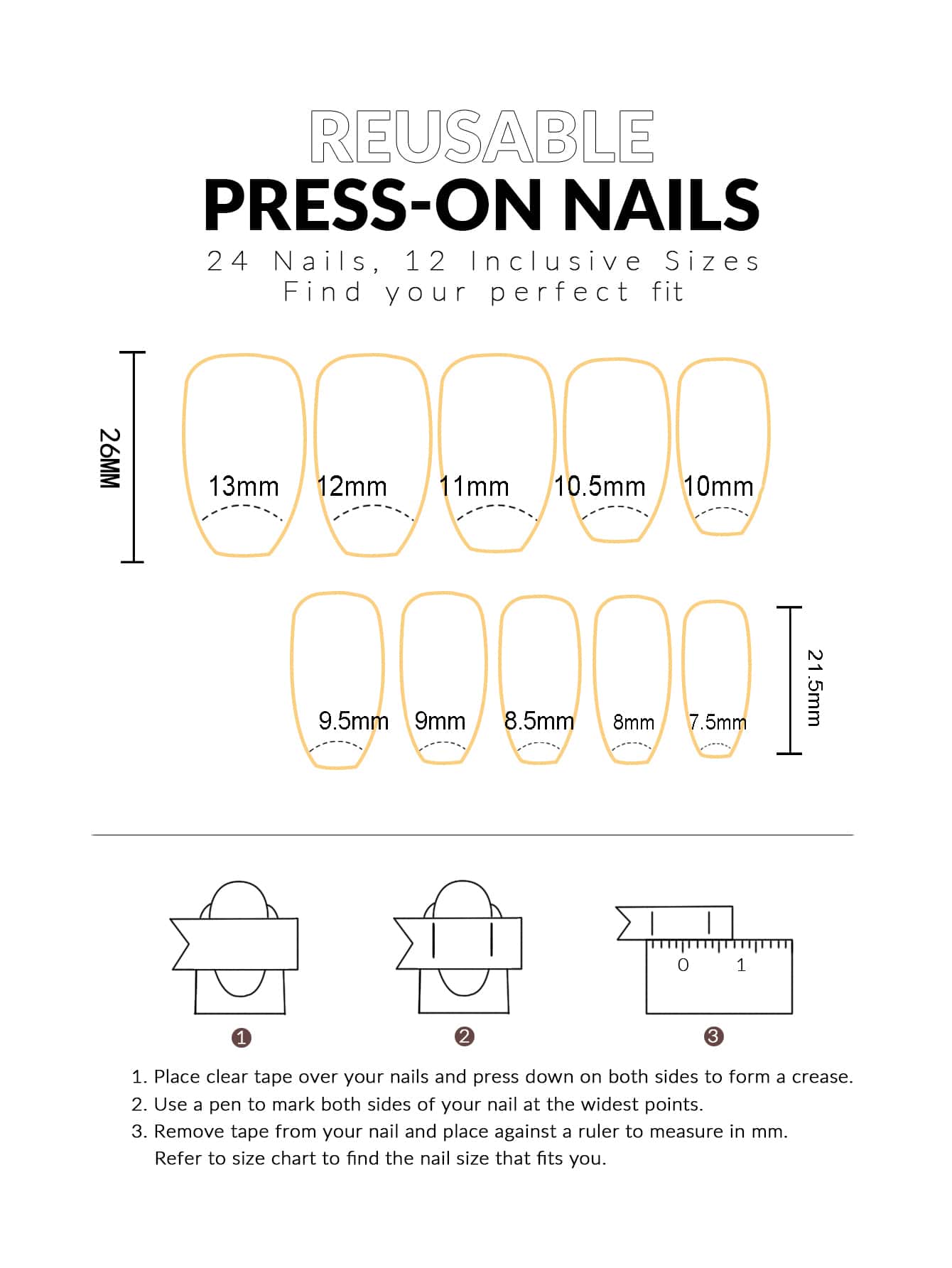 REUSABLE
PRESS-ON NAILS
24 Nails, 12 Inclusive Sizes
Find your perfect fit

26MM

13mm 12mm 11mm 10.5mm 10mm

9.5mm 9mm 8.5mm 8mm 7.5mm

21.5mm

0 1

1 2 3

1. Place clear tape over your nails and press down on both sides to form a crease.
2. Use a pen to mark both sides of your nail at the widest points.
3. Remove tape from your nail and place against a ruler to measure in mm. Refer to size chart to find the nail size that fits you.