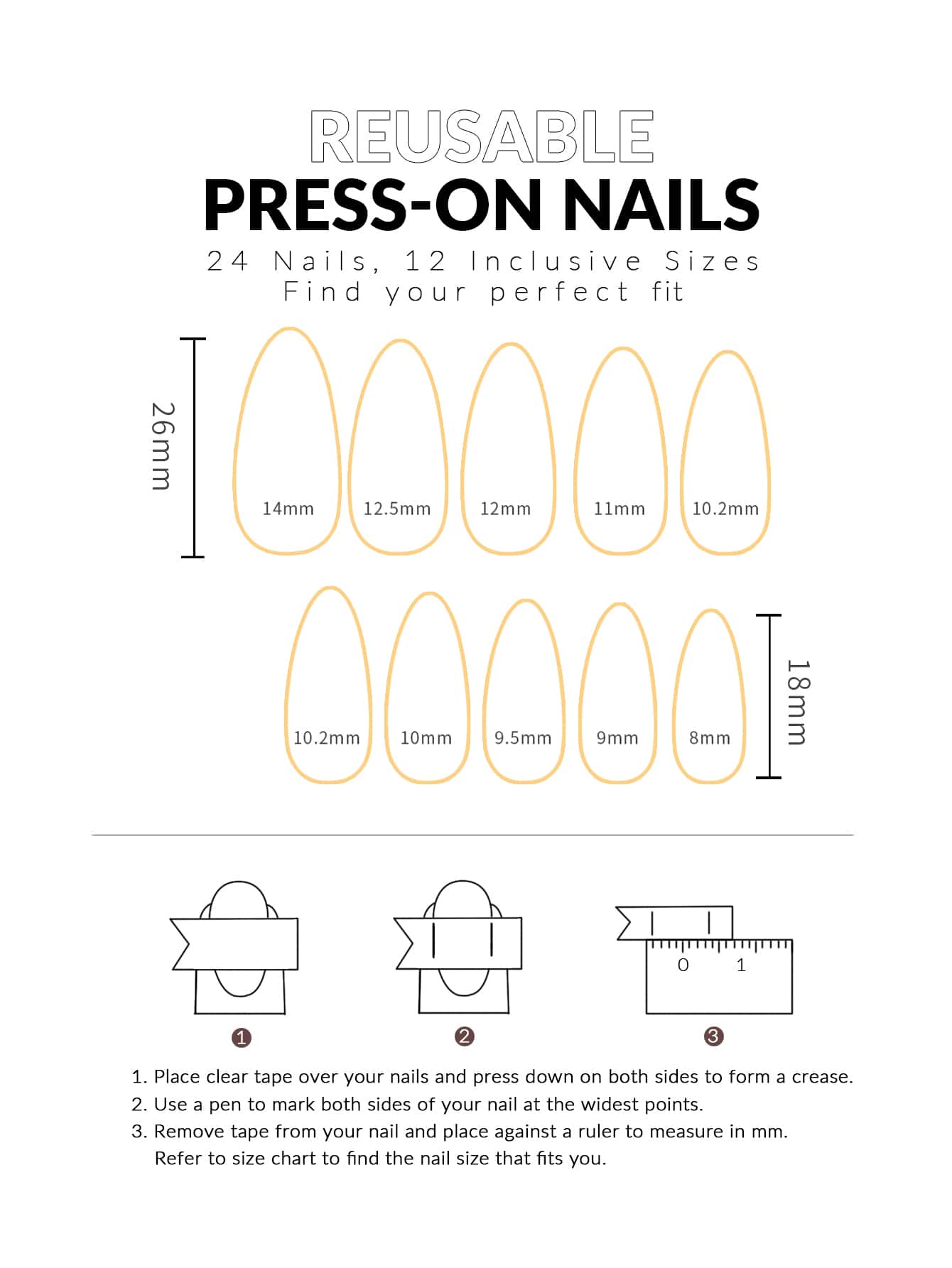 REUSABLE
PRESS-ON NAILS
24 Nails, 12 Inclusive Sizes
Find your perfect fit

26mm

14mm 12.5mm 12mm 11mm 10.2mm

10.2mm 10mm 9.5mm 9mm 8mm

18mm

0 1

1 2 3

1. Place clear tape over your nails and press down on both sides to form a crease.
2. Use a pen to mark both sides of your nail at the widest points.
3. Remove tape from your nail and place against a ruler to measure in mm. Refer to size chart to find the nail size that fits you.