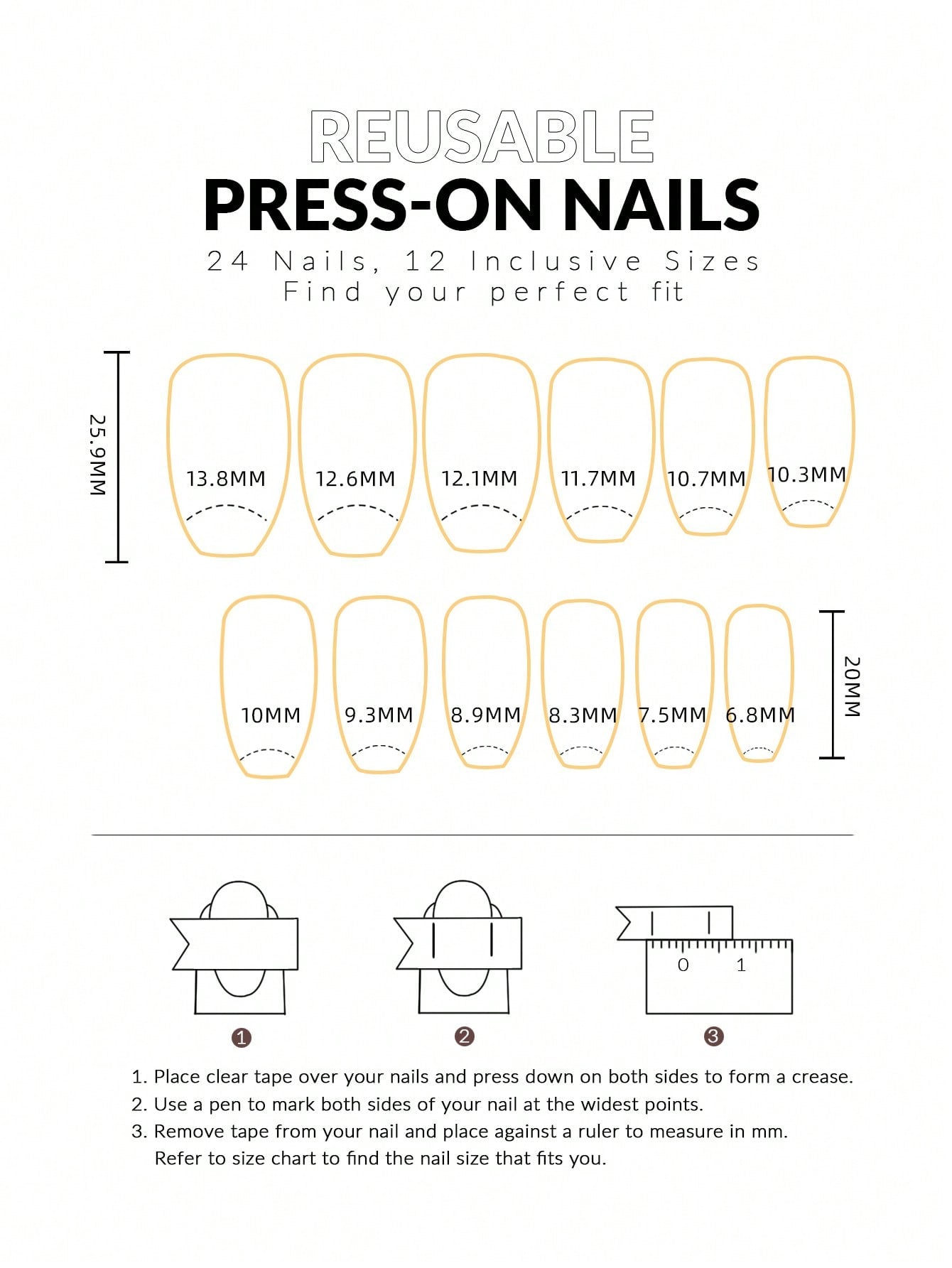 REUSABLE
PRESS-ON NAILS
24 Nails, 12 Inclusive Sizes
Find your perfect fit

25.9MM

13.8MM 12.6MM 12.1MM 11.7MM 10.7MM 10.3MM

10MM 9.3MM 8.9MM 8.3MM 7.5MM 6.8MM

20MM

0 1

1 2 3

1. Place clear tape over your nails and press down on both sides to form a crease.
2. Use a pen to mark both sides of your nail at the widest points.
3. Remove tape from your nail and place against a ruler to measure in mm. Refer to size chart to find the nail size that fits you.