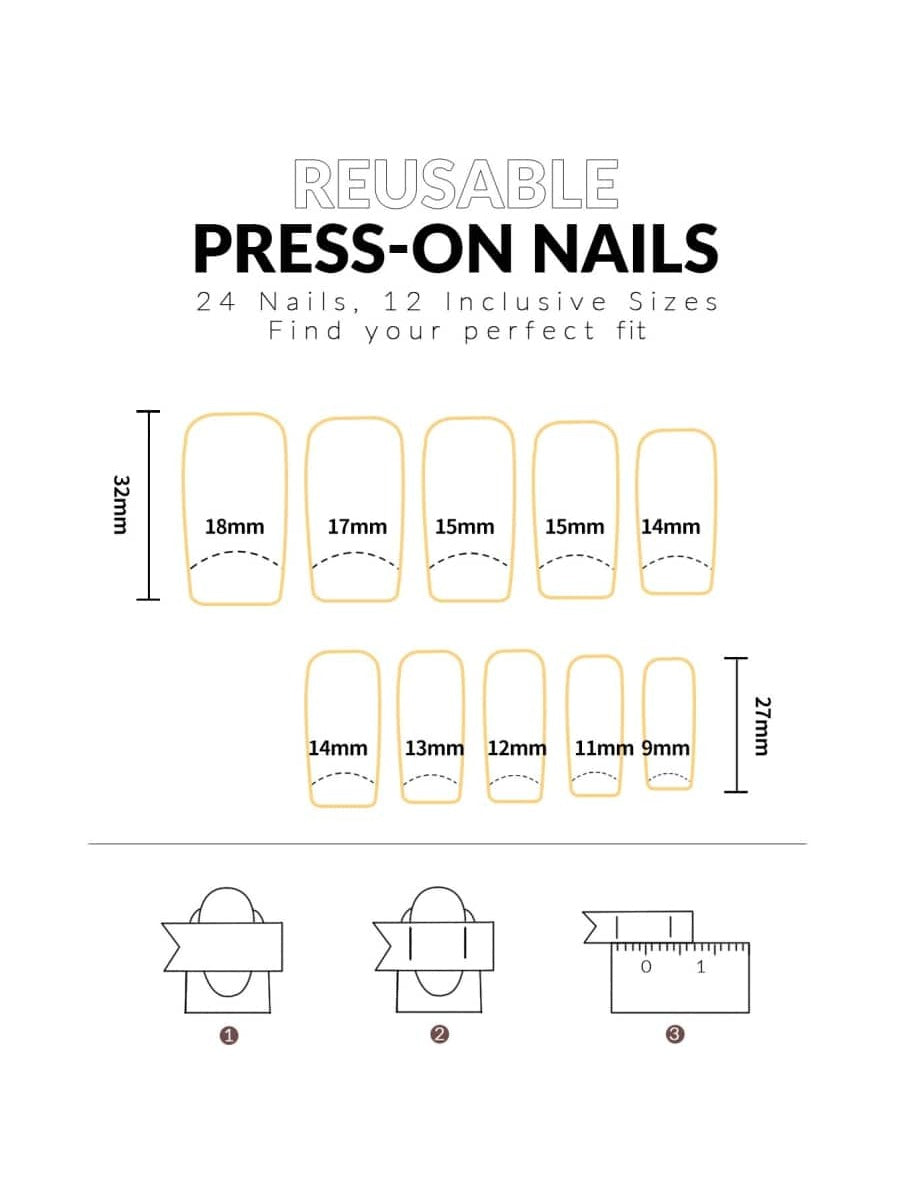 REUSABLE
PRESS-ON NAILS
24 Nails, 12 Inclusive Sizes
Find your perfect fit

32mm
18mm 17mm 15mm 15mm 14mm

14mm 13mm 12mm 11mm 9mm
27mm

0 1

1 2 3