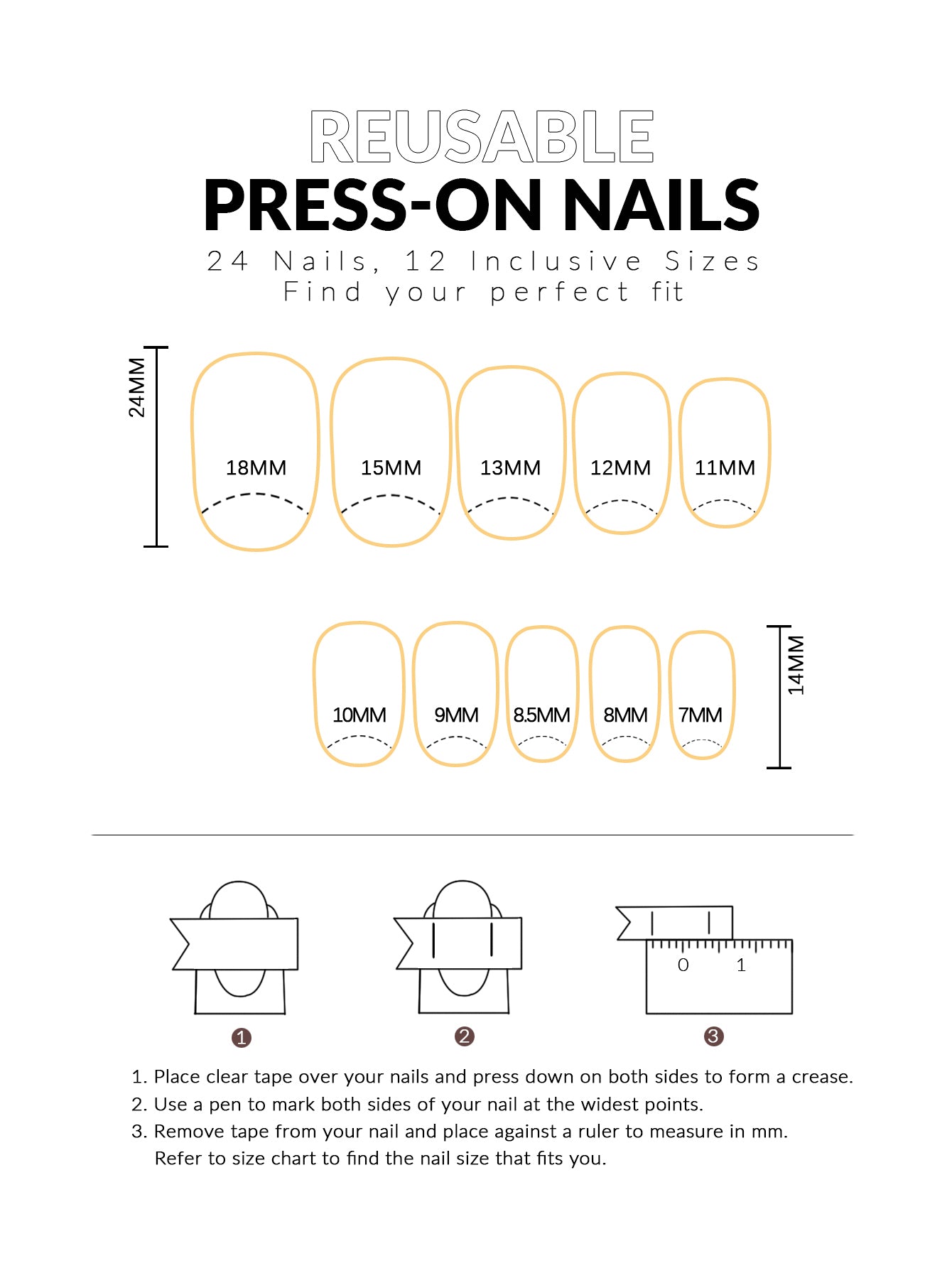 REUSABLE
PRESS-ON NAILS
24 Nails, 12 Inclusive Sizes
Find your perfect fit

24MM

18MM 15MM 13MM 12MM 11MM

10MM 9MM 8.5MM 8MM 7MM

14MM

0 1

1 2 3

1. Place clear tape over your nails and press down on both sides to form a crease.
2. Use a pen to mark both sides of your nail at the widest points.
3. Remove tape from your nail and place against a ruler to measure in mm. Refer to size chart to find the nail size that fits you.