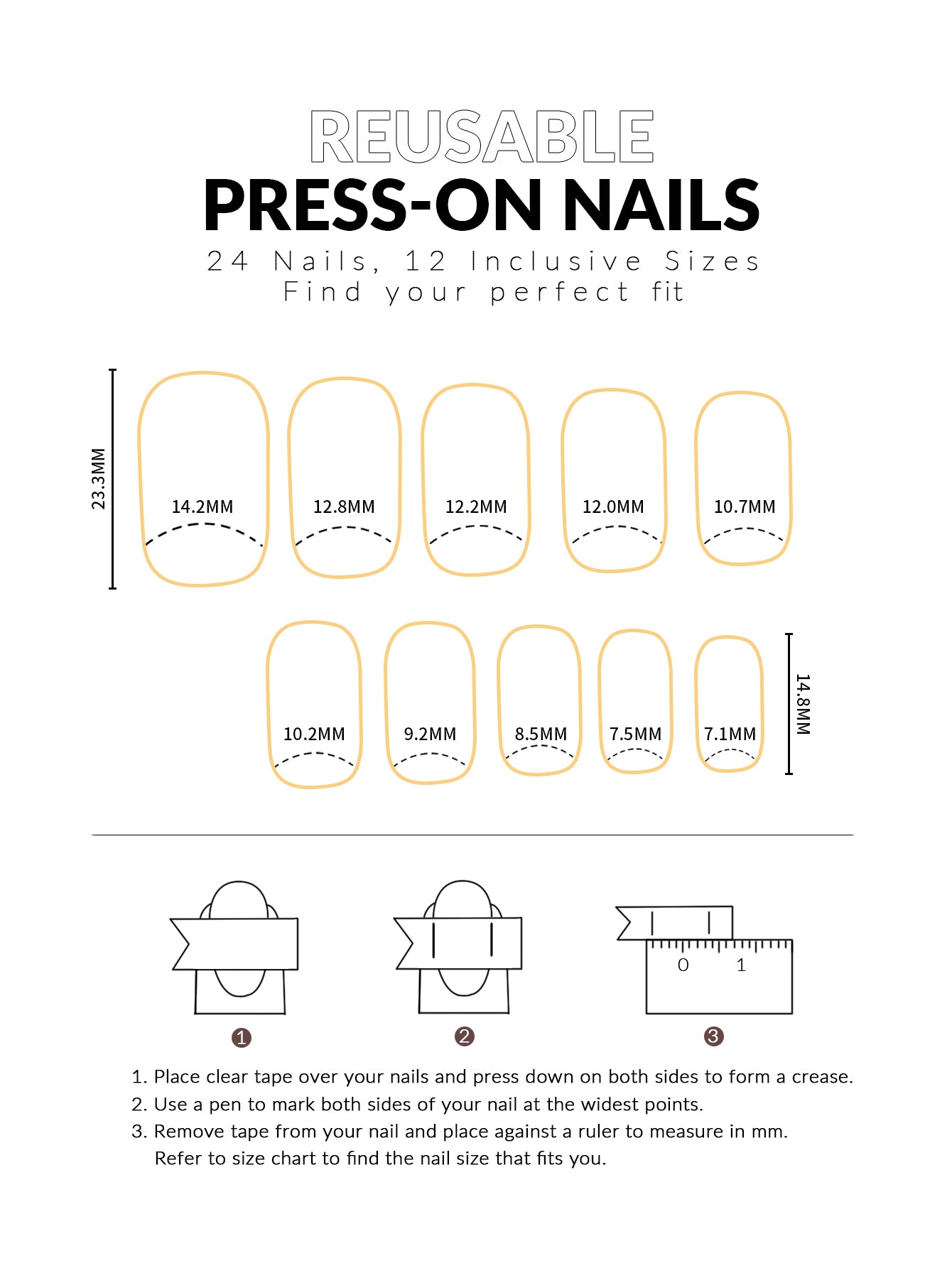 REUSABLE
PRESS-ON NAILS
24 Nails, 12 Inclusive Sizes
Find your perfect fit

23.3MM

14.2MM 12.8MM 12.2MM 12.0MM 10.7MM

10.2MM 9.2MM 8.5MM 7.5MM 7.1MM

14.8MM

0 1

1 2 3

1. Place clear tape over your nails and press down on both sides to form a crease.
2. Use a pen to mark both sides of your nail at the widest points.
3. Remove tape from your nail and place against a ruler to measure in mm. Refer to size chart to find the nail size that fits you.