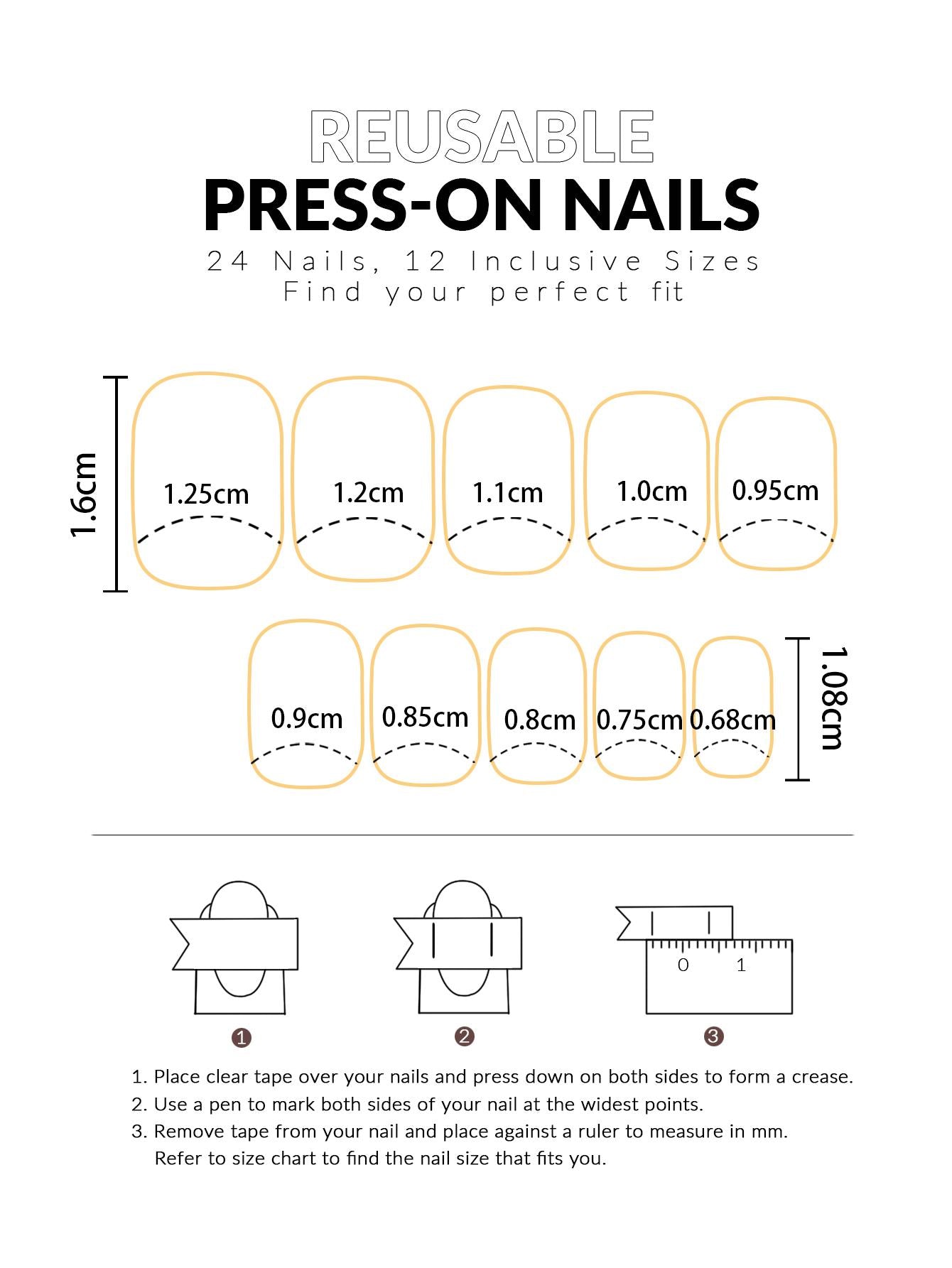 REUSABLE
PRESS-ON NAILS
24 Nails, 12 Inclusive Sizes
Find your perfect fit

1.6cm

1.25cm 1.2cm 1.1cm 1.0cm 0.95cm

0.9cm 0.85cm 0.8cm 0.75cm 0.68cm

1.08cm

0 1

❶ ❷ ❸

1. Place clear tape over your nails and press down on both sides to form a crease.
2. Use a pen to mark both sides of your nail at the widest points.
3. Remove tape from your nail and place against a ruler to measure in mm. Refer to size chart to find the nail size that fits you.