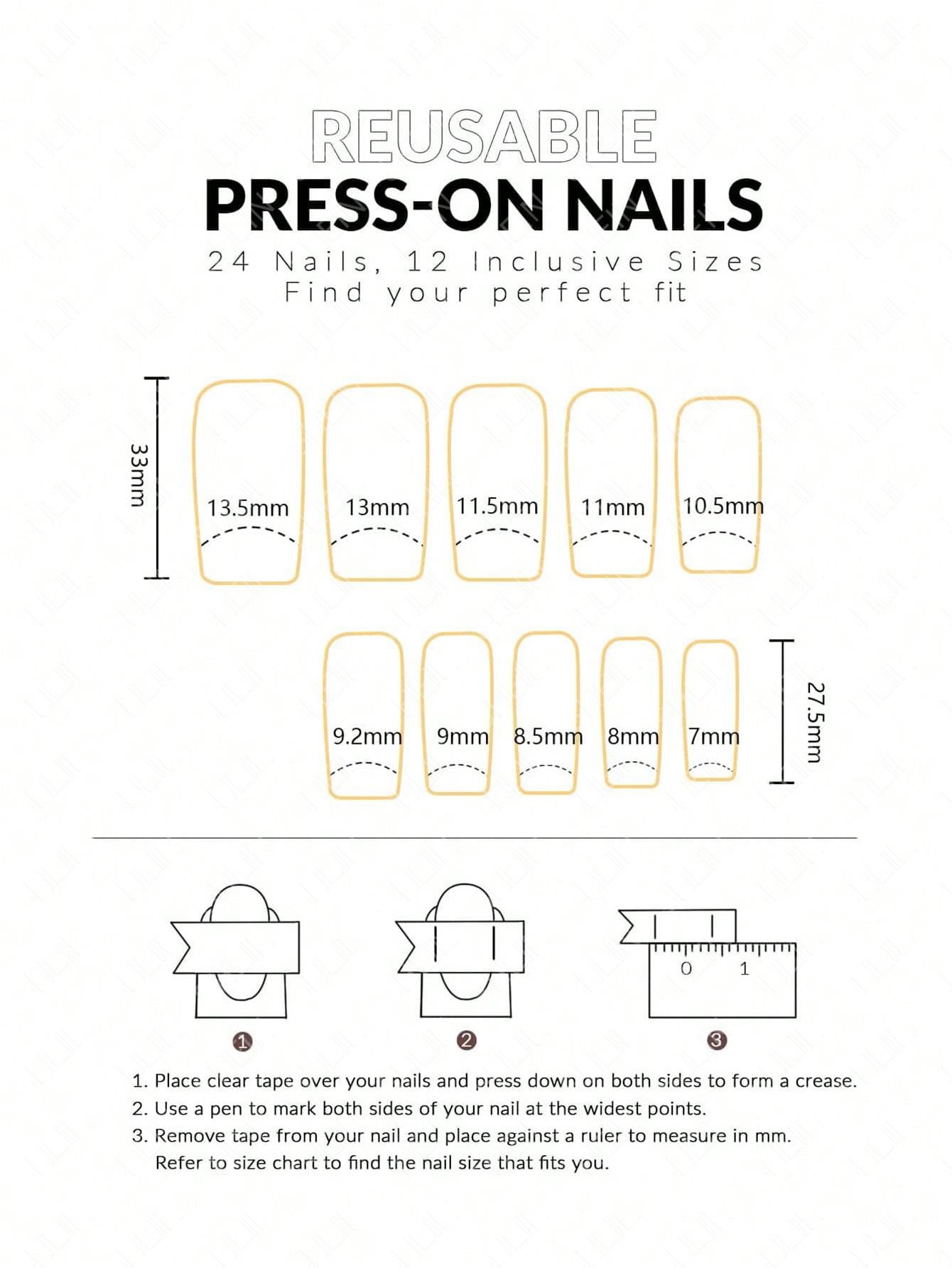 REUSABLE
PRESS-ON NAILS
24 Nails, 12 Inclusive Sizes
Find your perfect fit

33mm

13.5mm 13mm 11.5mm 11mm 10.5mm

9.2mm 9mm 8.5mm 8mm 7mm

27.5mm

0 1

❶ ❷ ❸

1. Place clear tape over your nails and press down on both sides to form a crease.
2. Use a pen to mark both sides of your nail at the widest points.
3. Remove tape from your nail and place against a ruler to measure in mm. Refer to size chart to find the nail size that fits you.