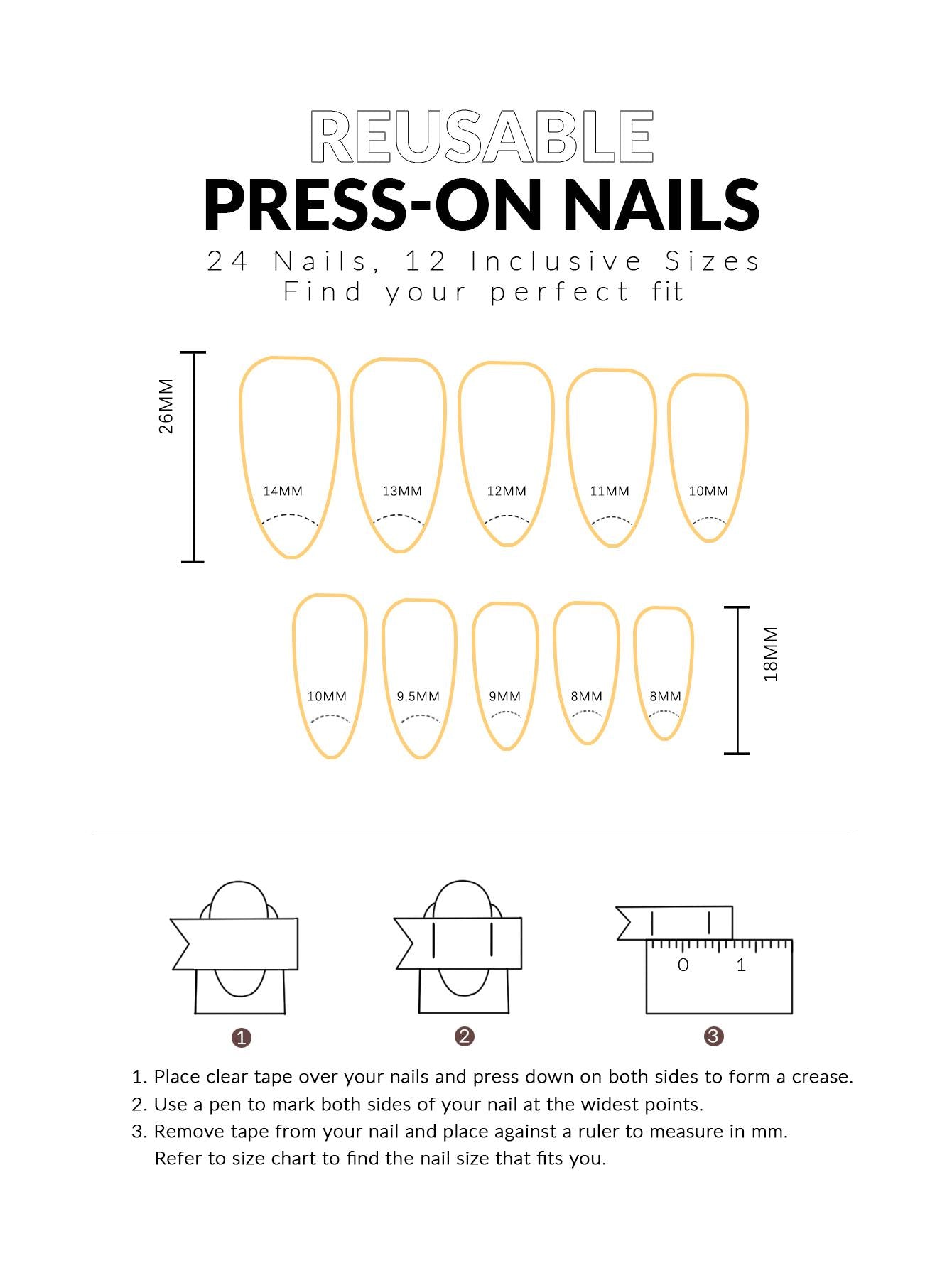 REUSABLE
PRESS-ON NAILS
24 Nails, 12 Inclusive Sizes
Find your perfect fit

26MM

14MM 13MM 12MM 11MM 10MM

10MM 9.5MM 9MM 8MM 8MM

18MM

0 1

❶ ❷ ❸

1. Place clear tape over your nails and press down on both sides to form a crease.
2. Use a pen to mark both sides of your nail at the widest points.
3. Remove tape from your nail and place against a ruler to measure in mm. Refer to size chart to find the nail size that fits you.