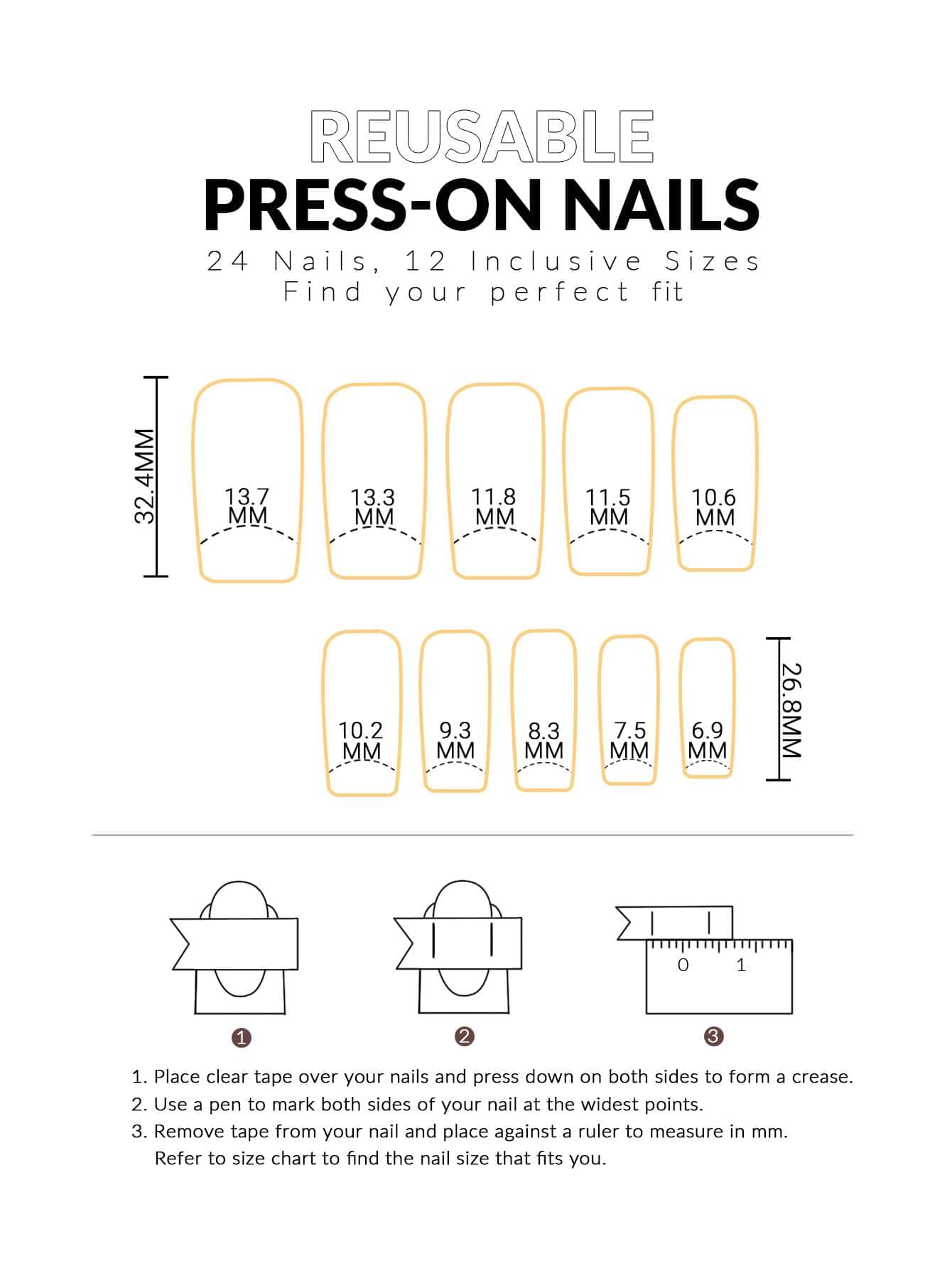 REUSABLE
PRESS-ON NAILS
24 Nails, 12 Inclusive Sizes
Find your perfect fit

32.4MM

13.7 MM
13.3 MM
11.8 MM
11.5 MM
10.6 MM

10.2 MM
9.3 MM
8.3 MM
7.5 MM
6.9 MM

26.8MM

0 1

1
2
3

1. Place clear tape over your nails and press down on both sides to form a crease.
2. Use a pen to mark both sides of your nail at the widest points.
3. Remove tape from your nail and place against a ruler to measure in mm. Refer to size chart to find the nail size that fits you.