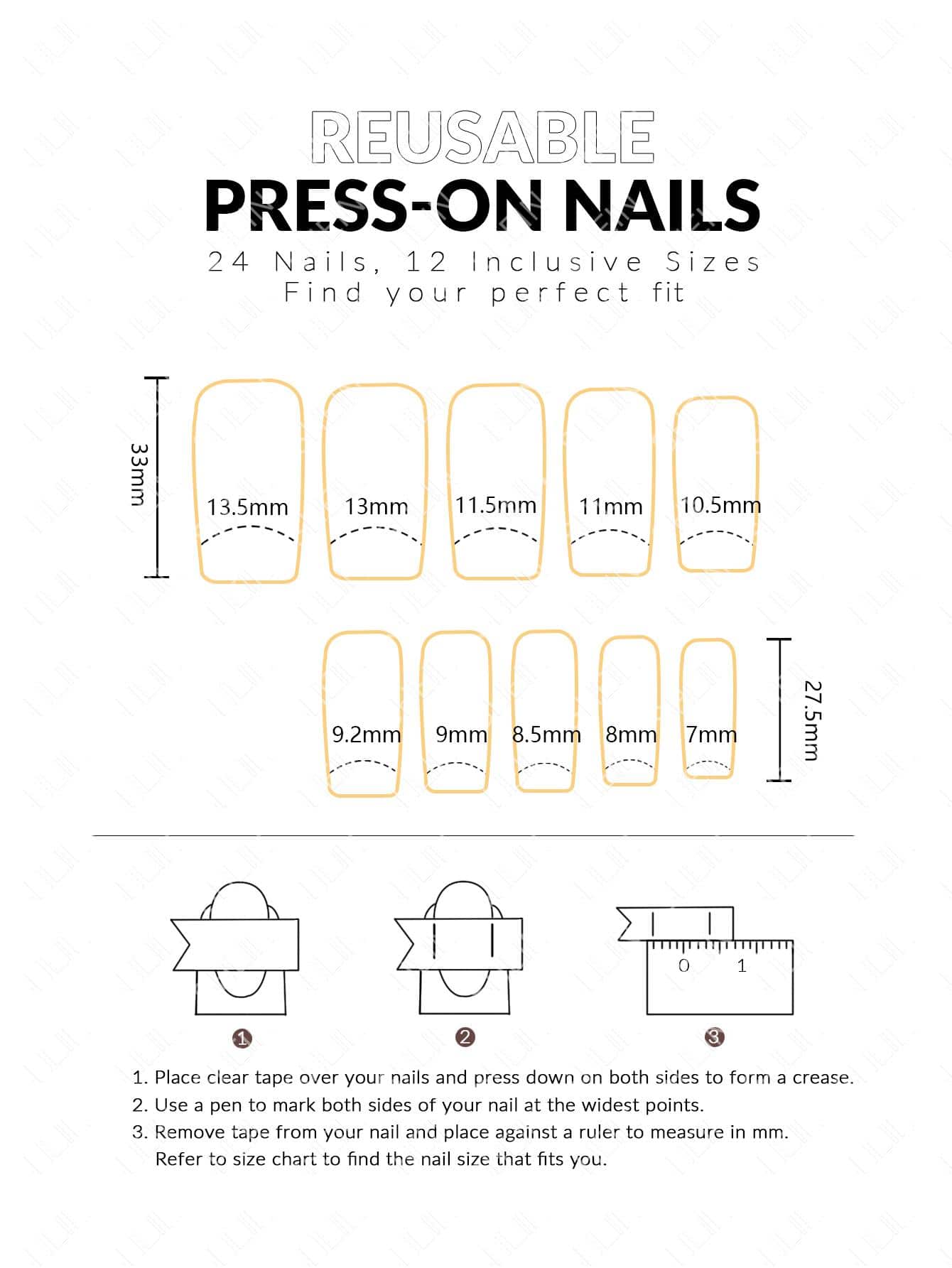 REUSABLE
PRESS-ON NAILS
24 Nails, 12 Inclusive Sizes
Find your perfect fit

33mm

13.5mm 13mm 11.5mm 11mm 10.5mm

9.2mm 9mm 8.5mm 8mm 7mm

27.5mm

0 1

1 2 3

1. Place clear tape over your nails and press down on both sides to form a crease.
2. Use a pen to mark both sides of your nail at the widest points.
3. Remove tape from your nail and place against a ruler to measure in mm. Refer to size chart to find the nail size that fits you.