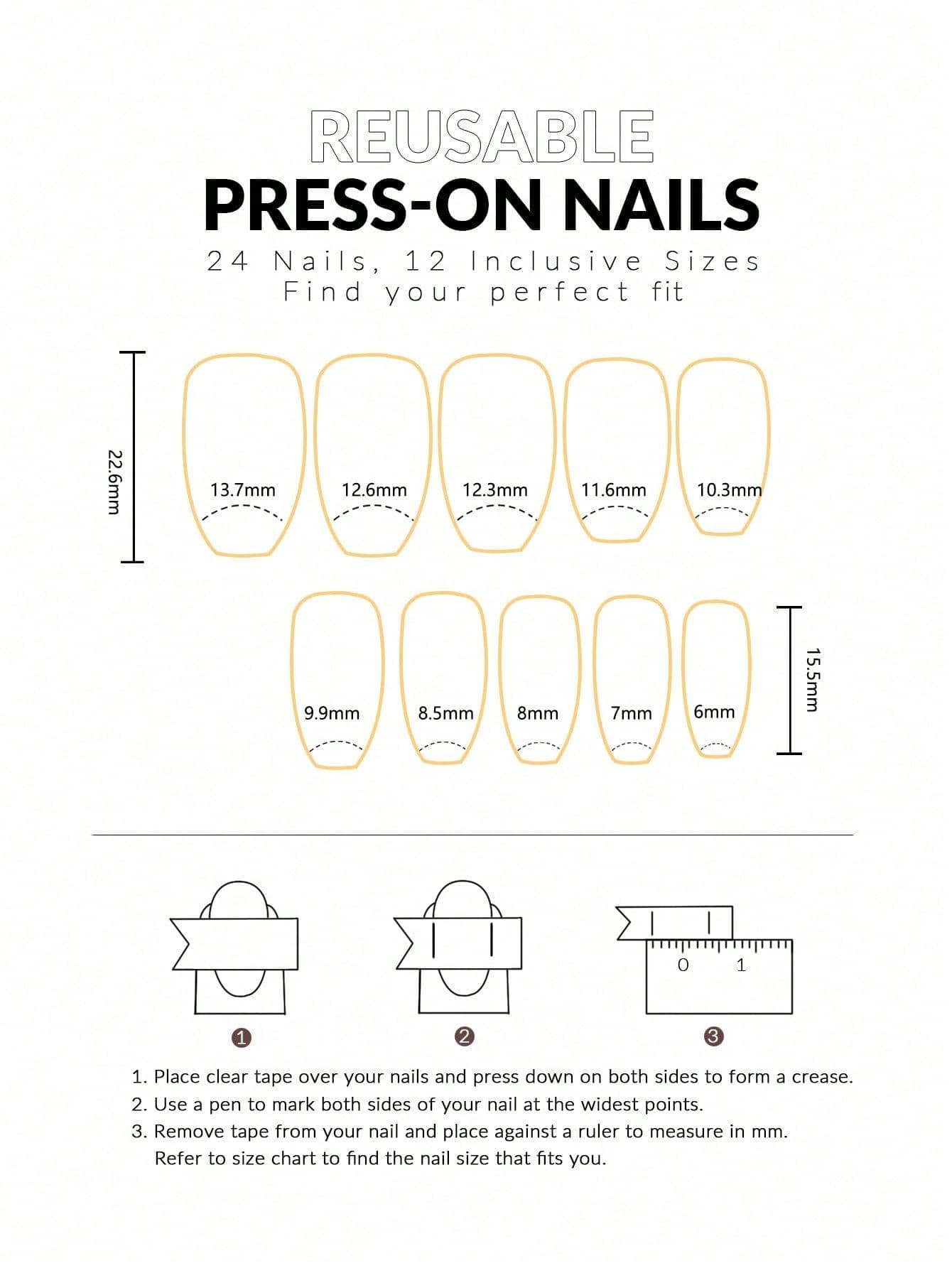 REUSABLE
PRESS-ON NAILS
24 Nails, 12 Inclusive Sizes
Find your perfect fit

22.6mm

13.7mm 12.6mm 12.3mm 11.6mm 10.3mm

9.9mm 8.5mm 8mm 7mm 6mm

15.5mm

0 1

1 2 3

1. Place clear tape over your nails and press down on both sides to form a crease.
2. Use a pen to mark both sides of your nail at the widest points.
3. Remove tape from your nail and place against a ruler to measure in mm. Refer to size chart to find the nail size that fits you.