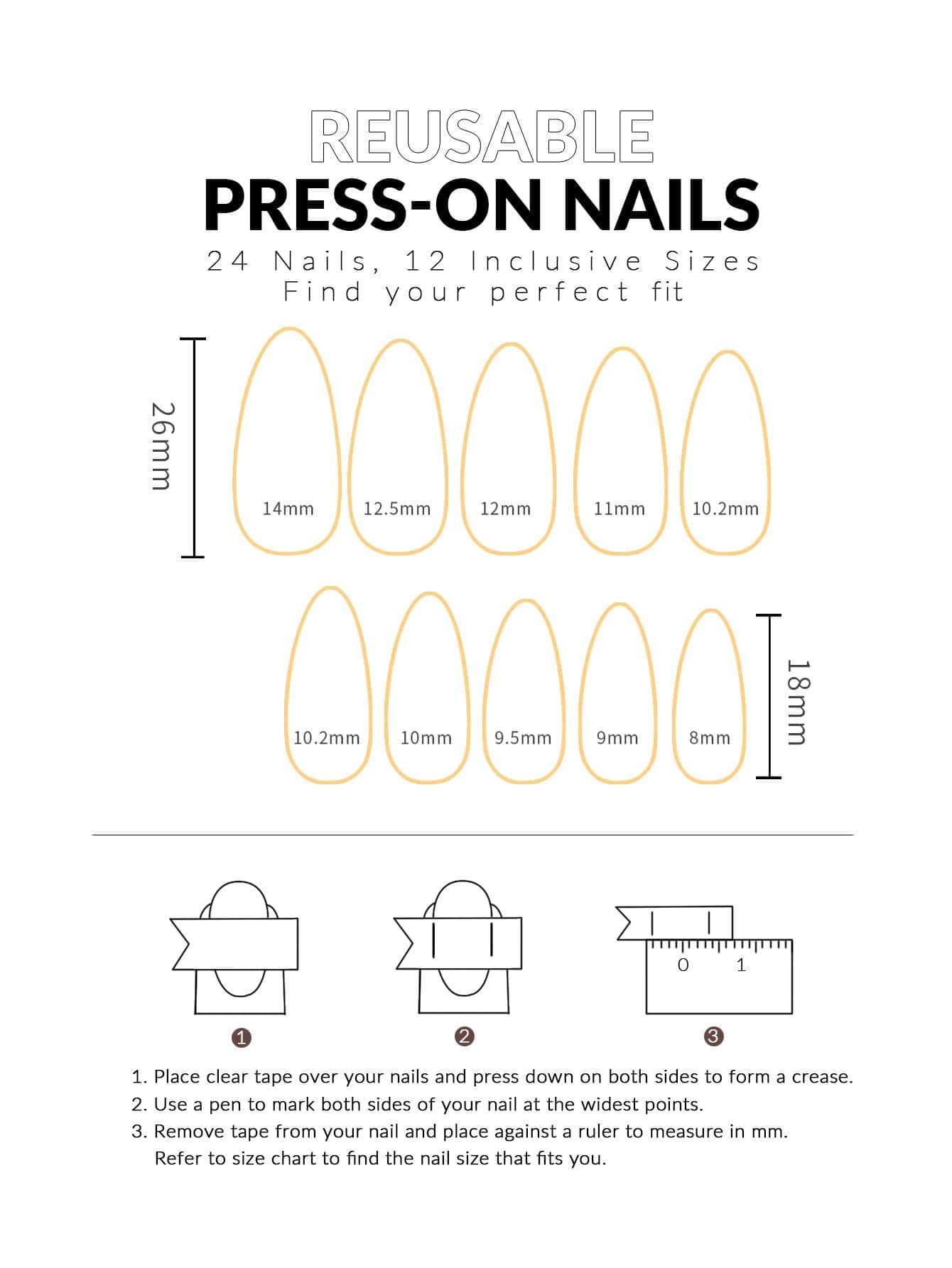 REUSABLE
PRESS-ON NAILS
24 Nails, 12 Inclusive Sizes
Find your perfect fit

26mm

14mm 12.5mm 12mm 11mm 10.2mm

10.2mm 10mm 9.5mm 9mm 8mm

18mm

0 1

1 2 3

1. Place clear tape over your nails and press down on both sides to form a crease.
2. Use a pen to mark both sides of your nail at the widest points.
3. Remove tape from your nail and place against a ruler to measure in mm. Refer to size chart to find the nail size that fits you.