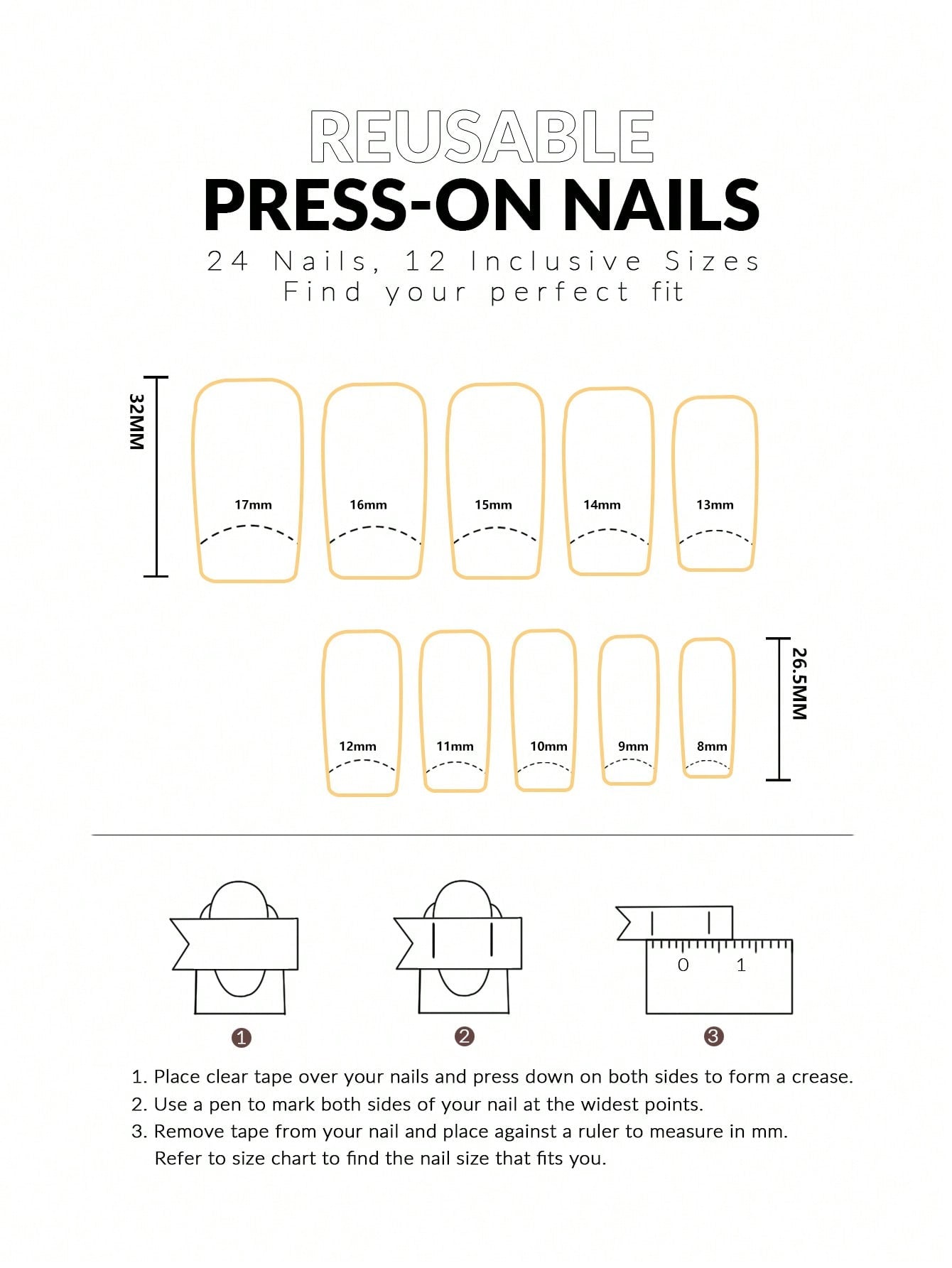 REUSABLE
PRESS-ON NAILS
24 Nails, 12 Inclusive Sizes
Find your perfect fit

32MM

17mm 16mm 15mm 14mm 13mm

12mm 11mm 10mm 9mm 8mm

26.5MM

0 1

1 2 3

1. Place clear tape over your nails and press down on both sides to form a crease.
2. Use a pen to mark both sides of your nail at the widest points.
3. Remove tape from your nail and place against a ruler to measure in mm. Refer to size chart to find the nail size that fits you.