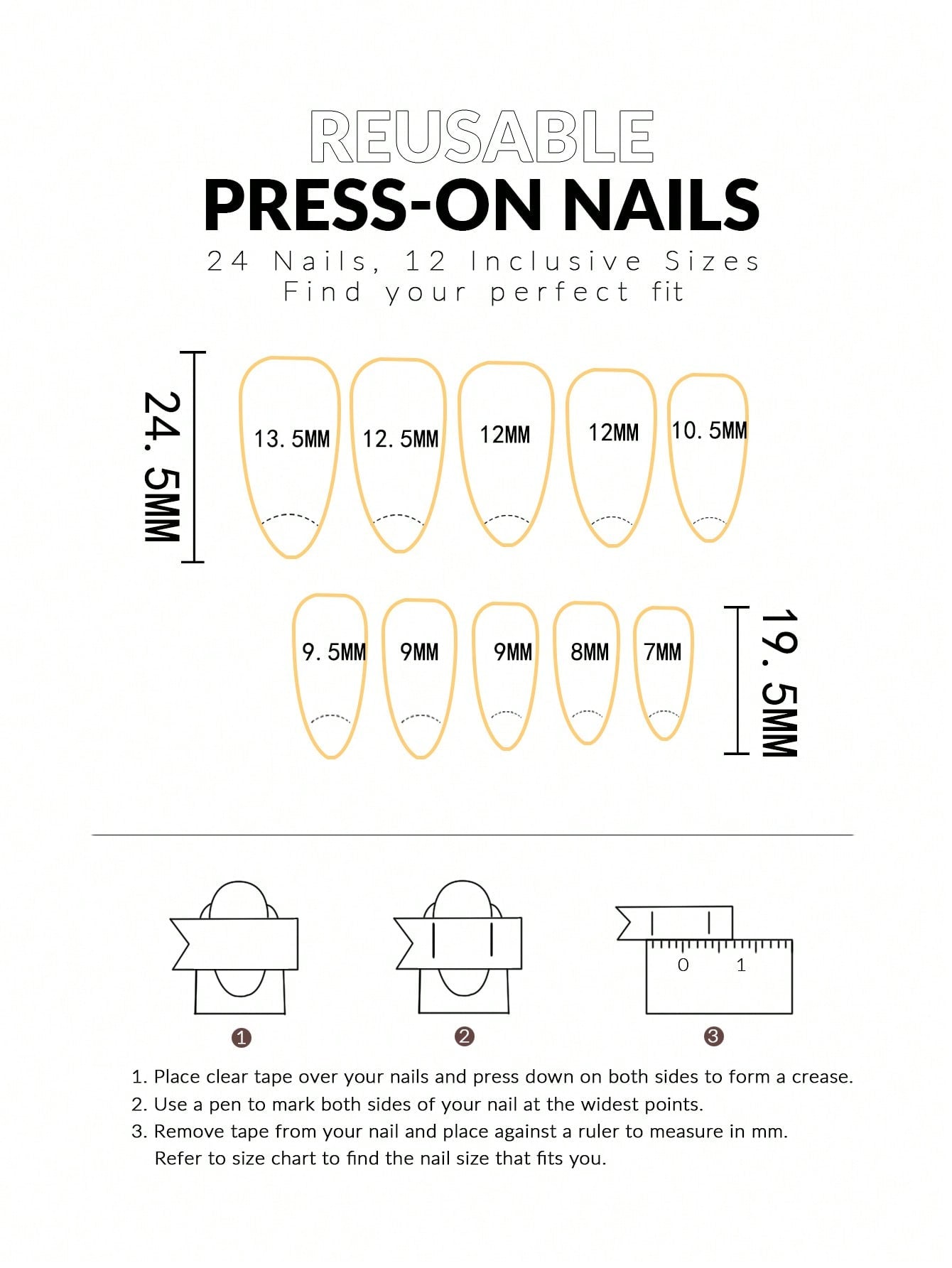 REUSABLE
PRESS-ON NAILS
24 Nails, 12 Inclusive Sizes
Find your perfect fit

24. 5MM

13. 5MM 12. 5MM 12MM 12MM 10. 5MM

9. 5MM 9MM 9MM 8MM 7MM

19. 5MM

0 1

❶ ❷ ❸

1. Place clear tape over your nails and press down on both sides to form a crease.
2. Use a pen to mark both sides of your nail at the widest points.
3. Remove tape from your nail and place against a ruler to measure in mm. Refer to size chart to find the nail size that fits you.