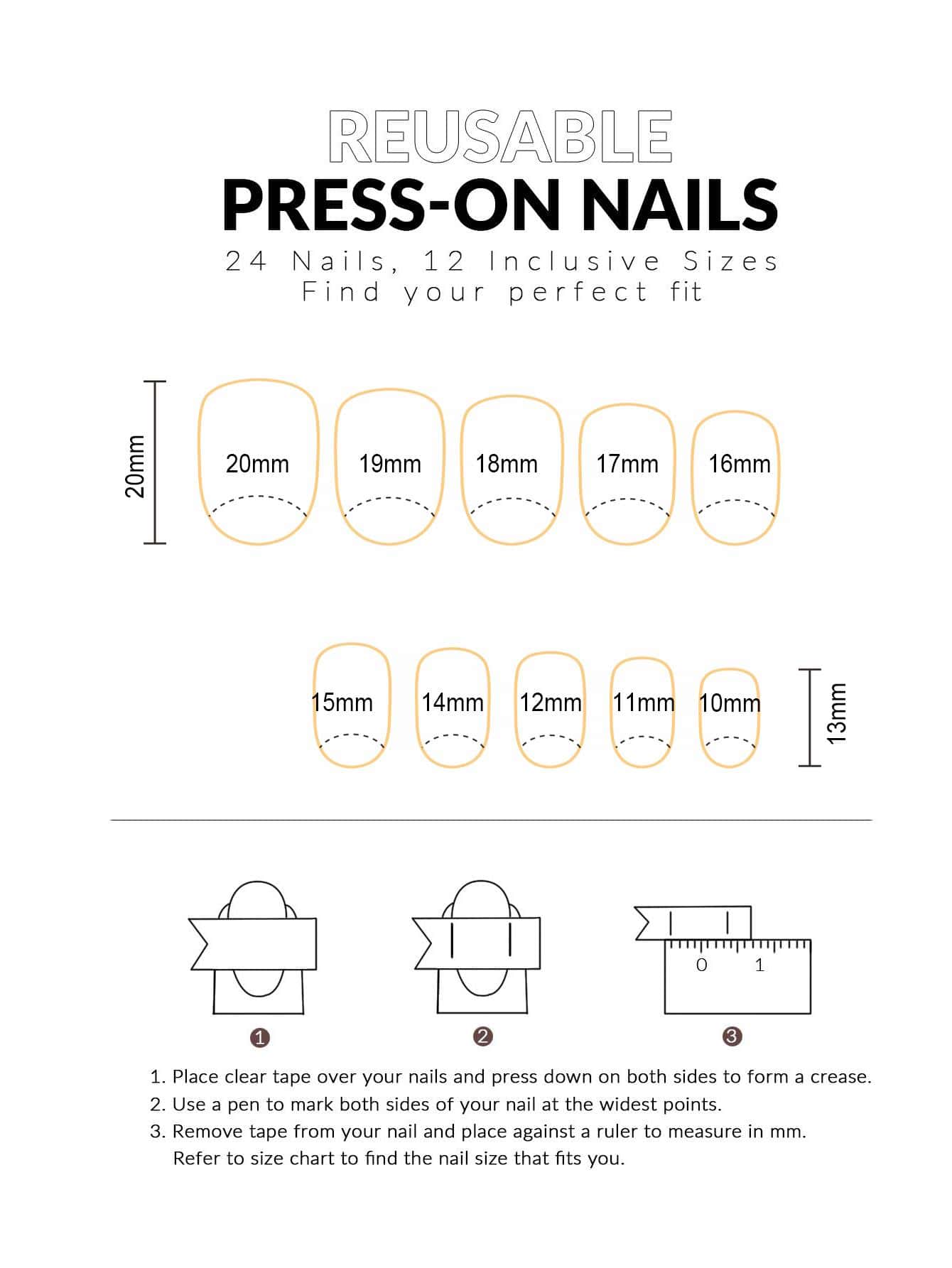 REUSABLE
PRESS-ON NAILS
24 Nails, 12 Inclusive Sizes
Find your perfect fit

20mm

20mm 19mm 18mm 17mm 16mm

15mm 14mm 12mm 11mm 10mm

13mm

0 1

1 2 3

1. Place clear tape over your nails and press down on both sides to form a crease.
2. Use a pen to mark both sides of your nail at the widest points.
3. Remove tape from your nail and place against a ruler to measure in mm. Refer to size chart to find the nail size that fits you.