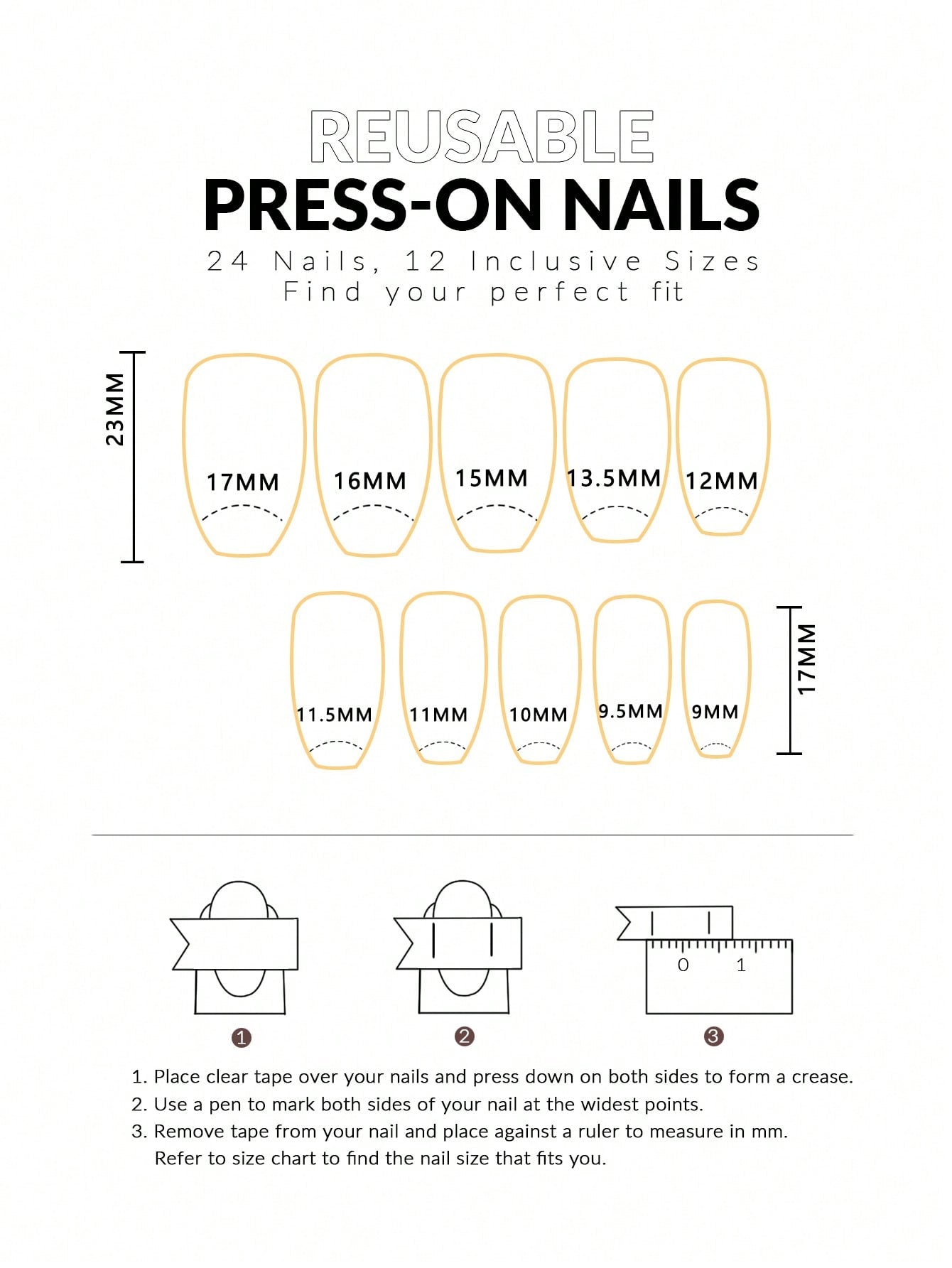 REUSABLE
PRESS-ON NAILS
24 Nails, 12 Inclusive Sizes
Find your perfect fit

23MM

17MM 16MM 15MM 13.5MM 12MM

11.5MM 11MM 10MM 9.5MM 9MM

17MM

0 1

1 2 3

1. Place clear tape over your nails and press down on both sides to form a crease.
2. Use a pen to mark both sides of your nail at the widest points.
3. Remove tape from your nail and place against a ruler to measure in mm. Refer to size chart to find the nail size that fits you.