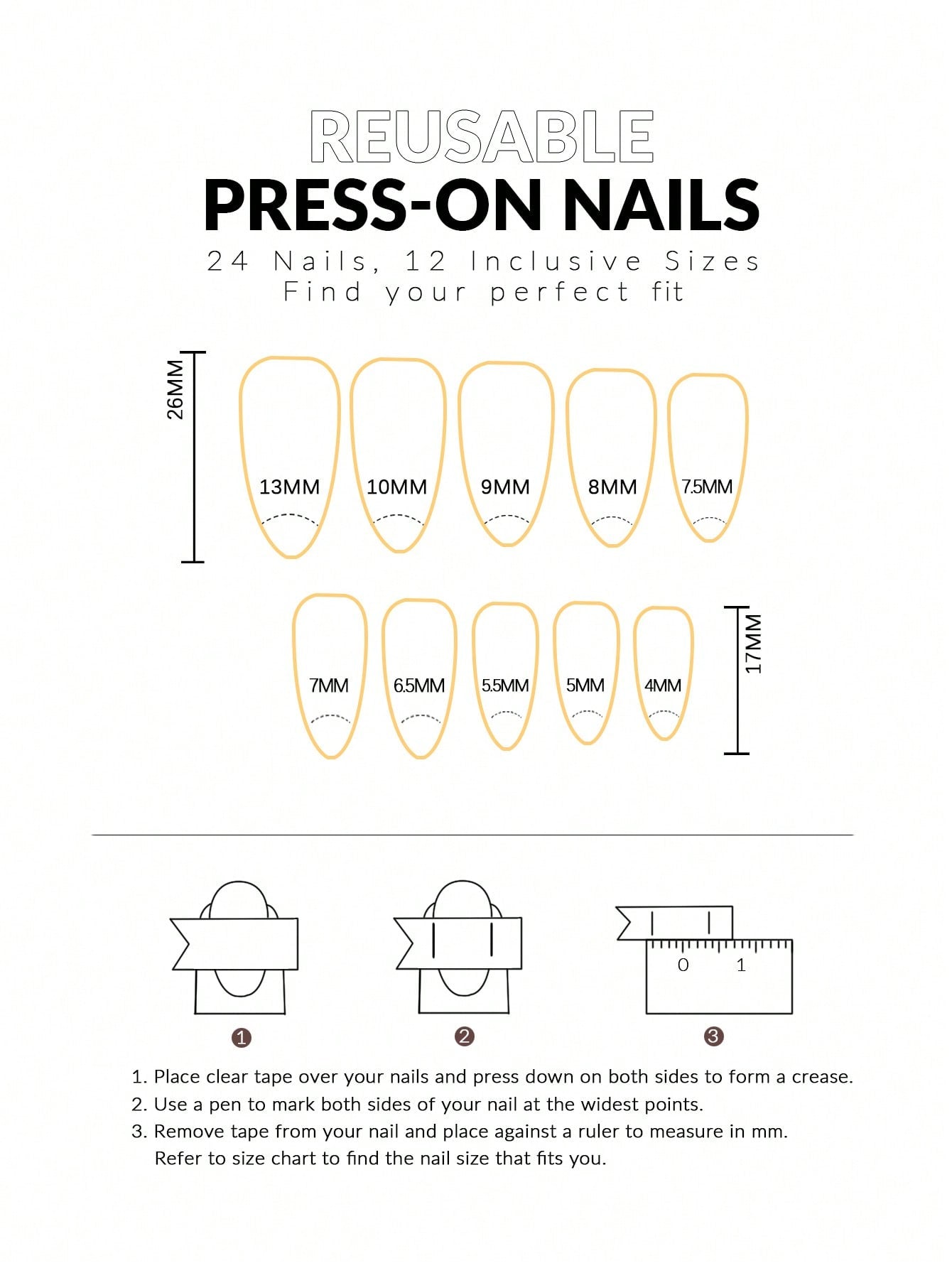 REUSABLE
PRESS-ON NAILS
24 Nails, 12 Inclusive Sizes
Find your perfect fit

26MM

13MM 10MM 9MM 8MM 7.5MM

7MM 6.5MM 5.5MM 5MM 4MM

17MM

0 1

1 2 3

1. Place clear tape over your nails and press down on both sides to form a crease.
2. Use a pen to mark both sides of your nail at the widest points.
3. Remove tape from your nail and place against a ruler to measure in mm. Refer to size chart to find the nail size that fits you.