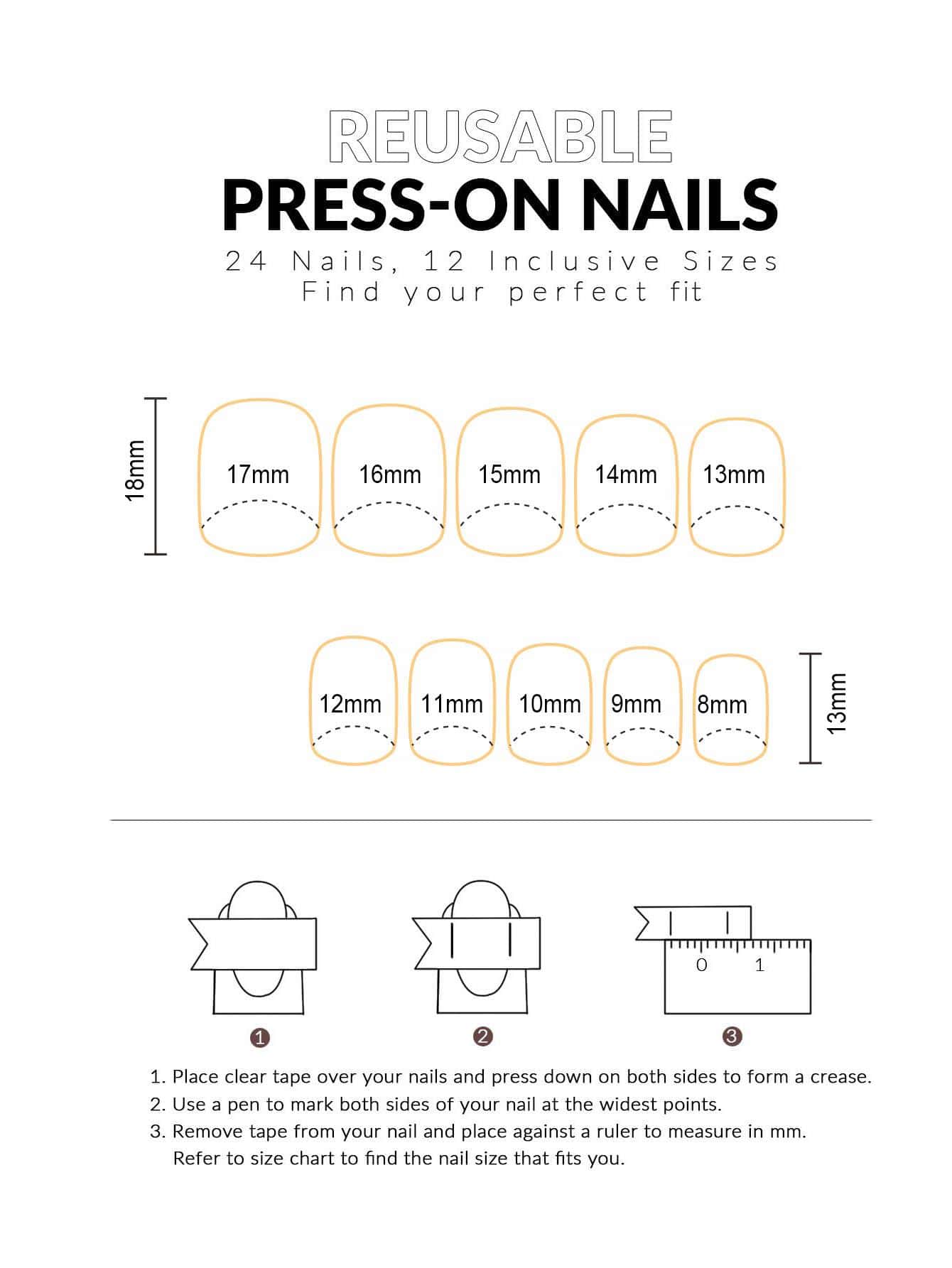 REUSABLE
PRESS-ON NAILS
24 Nails, 12 Inclusive Sizes
Find your perfect fit

18mm
17mm 16mm 15mm 14mm 13mm

12mm 11mm 10mm 9mm 8mm
13mm

0 1

1 2 3

1. Place clear tape over your nails and press down on both sides to form a crease.
2. Use a pen to mark both sides of your nail at the widest points.
3. Remove tape from your nail and place against a ruler to measure in mm. Refer to size chart to find the nail size that fits you.