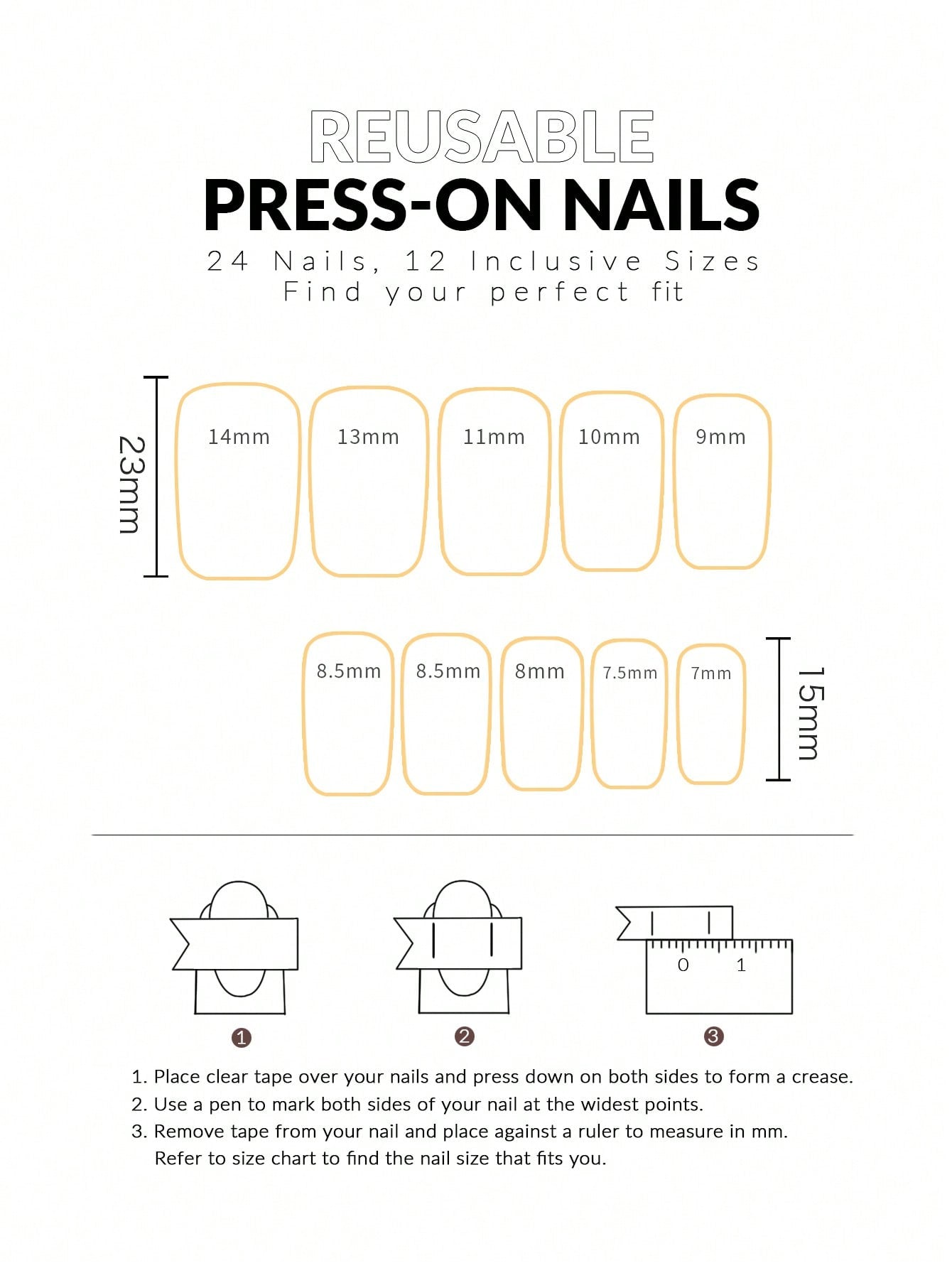 REUSABLE
PRESS-ON NAILS
24 Nails, 12 Inclusive Sizes
Find your perfect fit

23mm
14mm 13mm 11mm 10mm 9mm

8.5mm 8.5mm 8mm 7.5mm 7mm
15mm

0 1

1 2 3

1. Place clear tape over your nails and press down on both sides to form a crease.
2. Use a pen to mark both sides of your nail at the widest points.
3. Remove tape from your nail and place against a ruler to measure in mm. Refer to size chart to find the nail size that fits you.