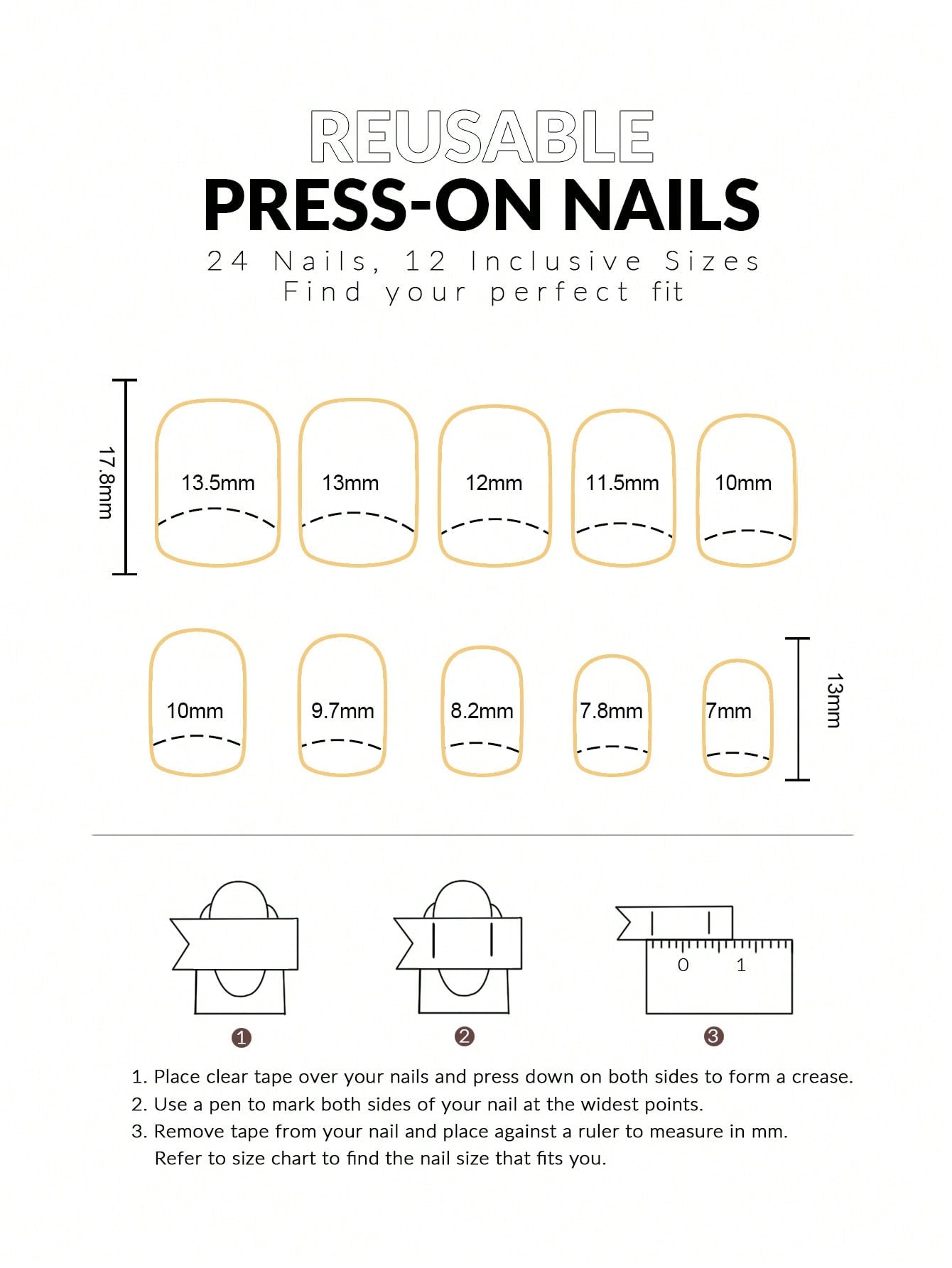 REUSABLE
PRESS-ON NAILS
24 Nails, 12 Inclusive Sizes
Find your perfect fit

17.8mm

13.5mm 13mm 12mm 11.5mm 10mm

10mm 9.7mm 8.2mm 7.8mm 7mm

13mm

0 1

1 2 3

1. Place clear tape over your nails and press down on both sides to form a crease.
2. Use a pen to mark both sides of your nail at the widest points.
3. Remove tape from your nail and place against a ruler to measure in mm. Refer to size chart to find the nail size that fits you.