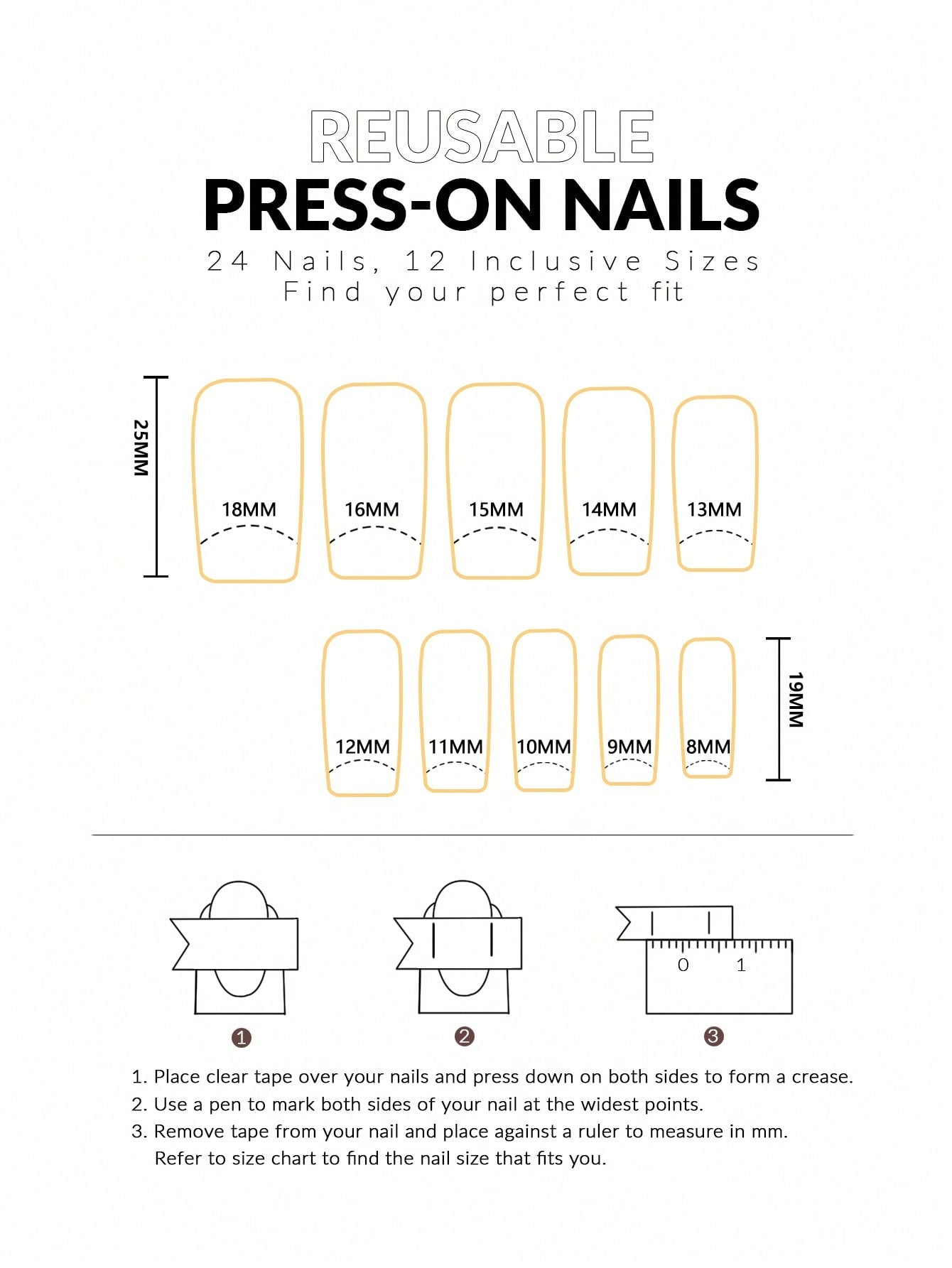 REUSABLE
PRESS-ON NAILS
24 Nails, 12 Inclusive Sizes
Find your perfect fit

25MM

18MM 16MM 15MM 14MM 13MM

12MM 11MM 10MM 9MM 8MM

19MM

0 1

1 2 3

1. Place clear tape over your nails and press down on both sides to form a crease.
2. Use a pen to mark both sides of your nail at the widest points.
3. Remove tape from your nail and place against a ruler to measure in mm. Refer to size chart to find the nail size that fits you.