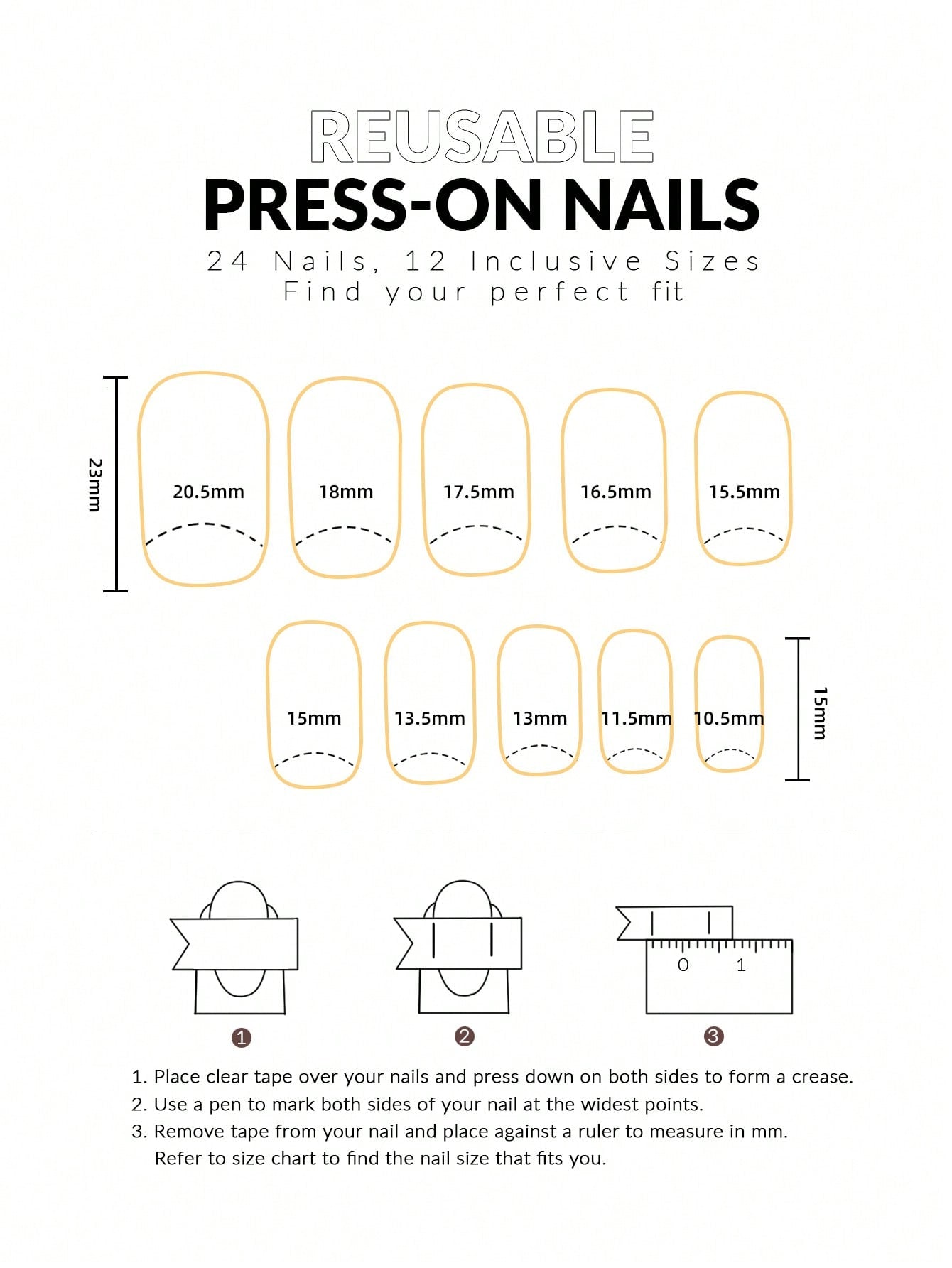 REUSABLE
PRESS-ON NAILS
24 Nails, 12 Inclusive Sizes
Find your perfect fit

23mm

20.5mm 18mm 17.5mm 16.5mm 15.5mm

15mm 13.5mm 13mm 11.5mm 10.5mm

15mm

0 1

1 2 3

1. Place clear tape over your nails and press down on both sides to form a crease.
2. Use a pen to mark both sides of your nail at the widest points.
3. Remove tape from your nail and place against a ruler to measure in mm. Refer to size chart to find the nail size that fits you.