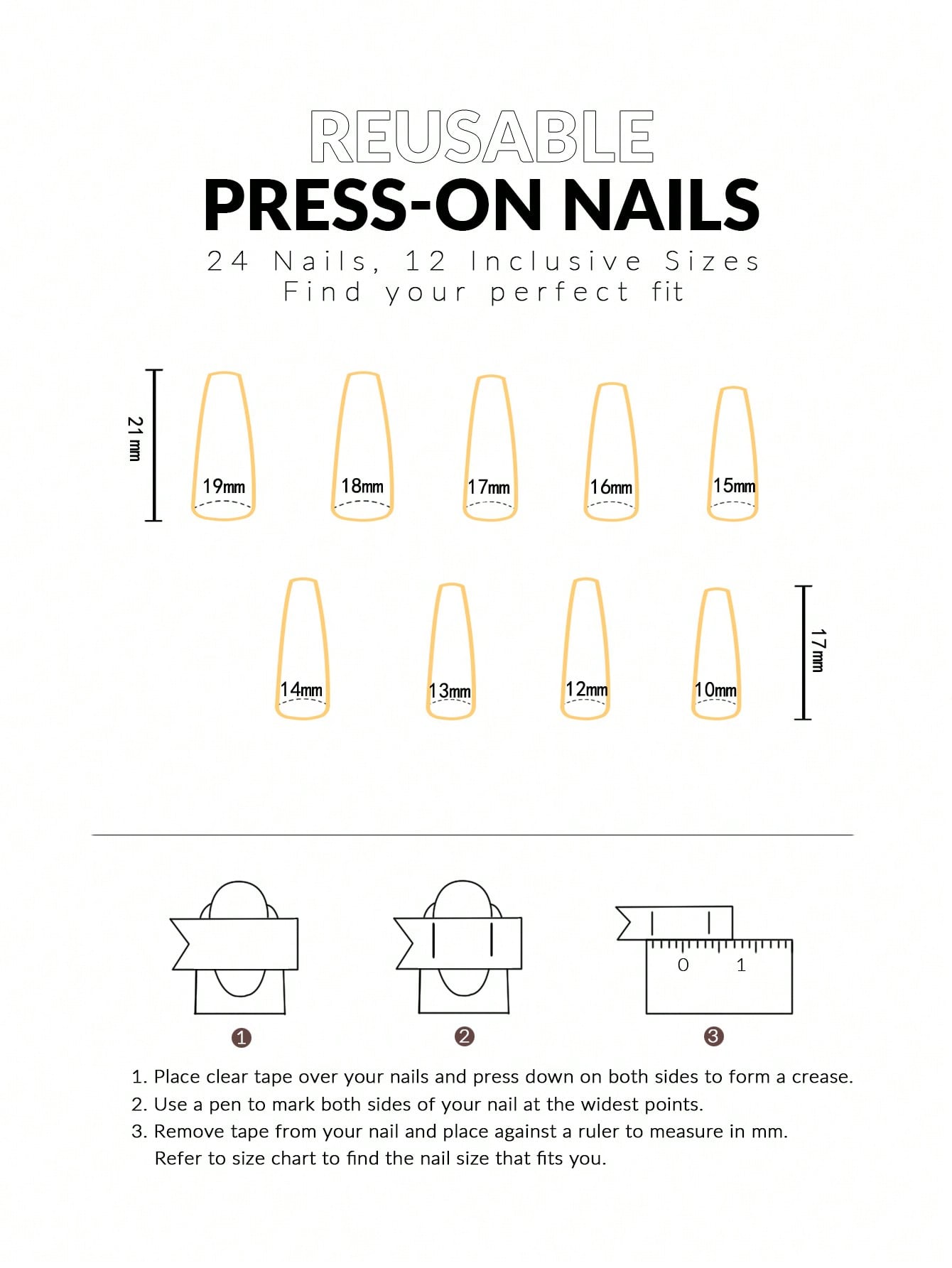 REUSABLE
PRESS-ON NAILS
24 Nails, 12 Inclusive Sizes
Find your perfect fit

21mm

19mm 18mm 17mm 16mm 15mm

14mm 13mm 12mm 10mm

17mm

0 1

1 2 3

1. Place clear tape over your nails and press down on both sides to form a crease.
2. Use a pen to mark both sides of your nail at the widest points.
3. Remove tape from your nail and place against a ruler to measure in mm. Refer to size chart to find the nail size that fits you.