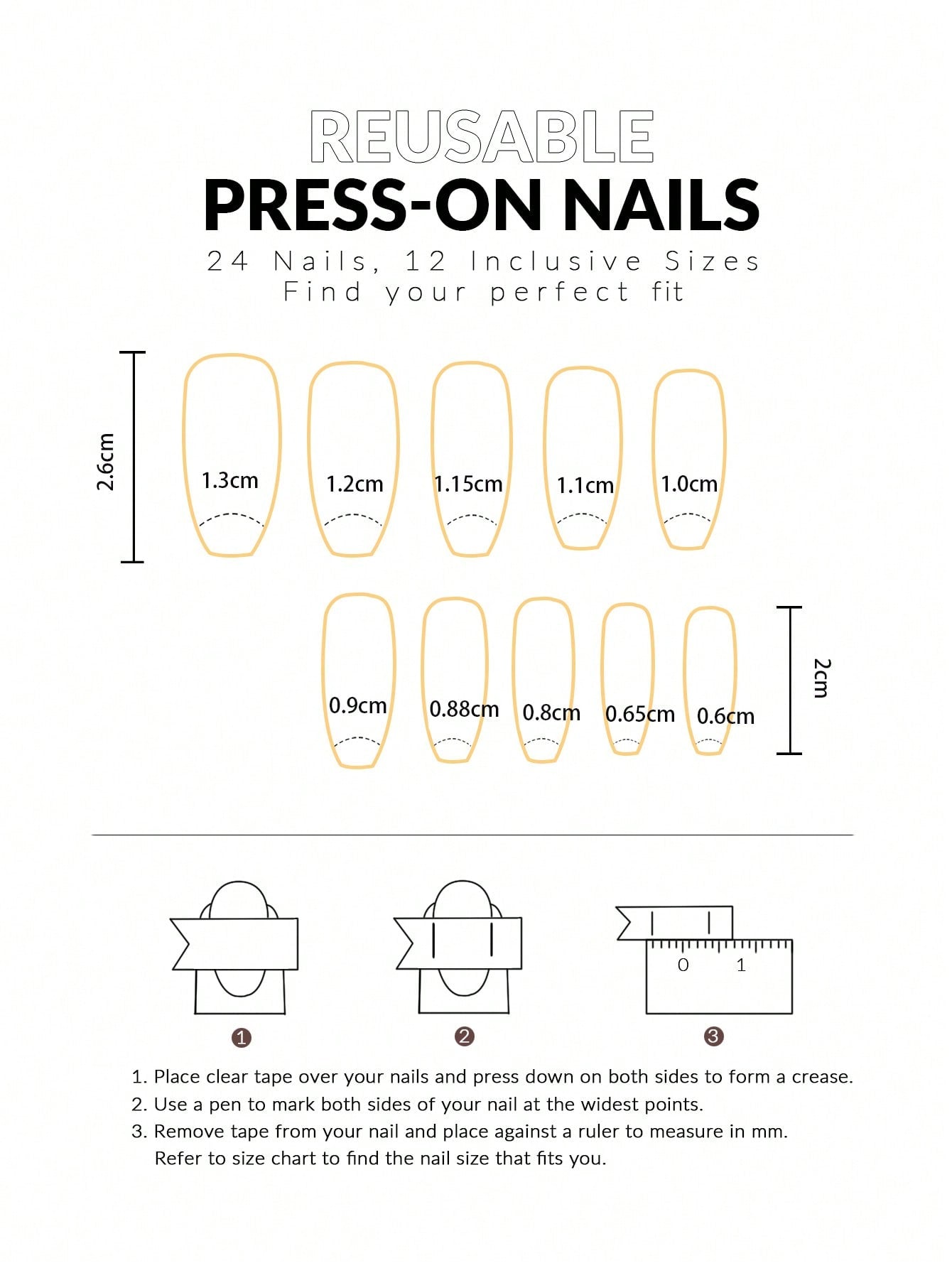 REUSABLE
PRESS-ON NAILS
24 Nails, 12 Inclusive Sizes
Find your perfect fit

2.6cm

1.3cm 1.2cm 1.15cm 1.1cm 1.0cm

0.9cm 0.88cm 0.8cm 0.65cm 0.6cm

2cm

0 1

1 2 3

1. Place clear tape over your nails and press down on both sides to form a crease.
2. Use a pen to mark both sides of your nail at the widest points.
3. Remove tape from your nail and place against a ruler to measure in mm. Refer to size chart to find the nail size that fits you.