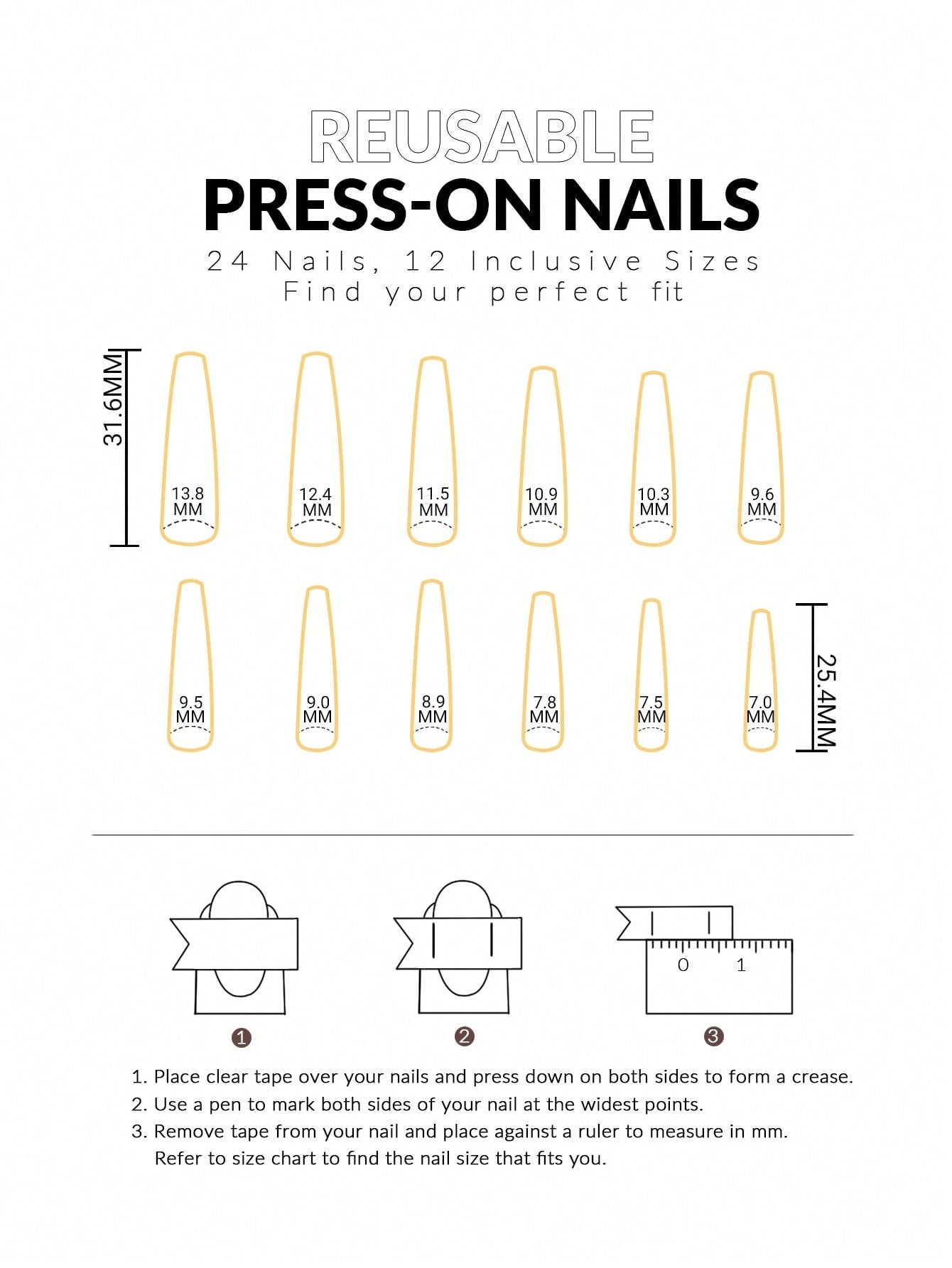 REUSABLE
PRESS-ON NAILS
24 Nails, 12 Inclusive Sizes
Find your perfect fit

31.6MM

13.8 MM
12.4 MM
11.5 MM
10.9 MM
10.3 MM
9.6 MM

9.5 MM
9.0 MM
8.9 MM
7.8 MM
7.5 MM
7.0 MM

25.4MM

0 1

1
2
3

1. Place clear tape over your nails and press down on both sides to form a crease.
2. Use a pen to mark both sides of your nail at the widest points.
3. Remove tape from your nail and place against a ruler to measure in mm. Refer to size chart to find the nail size that fits you.