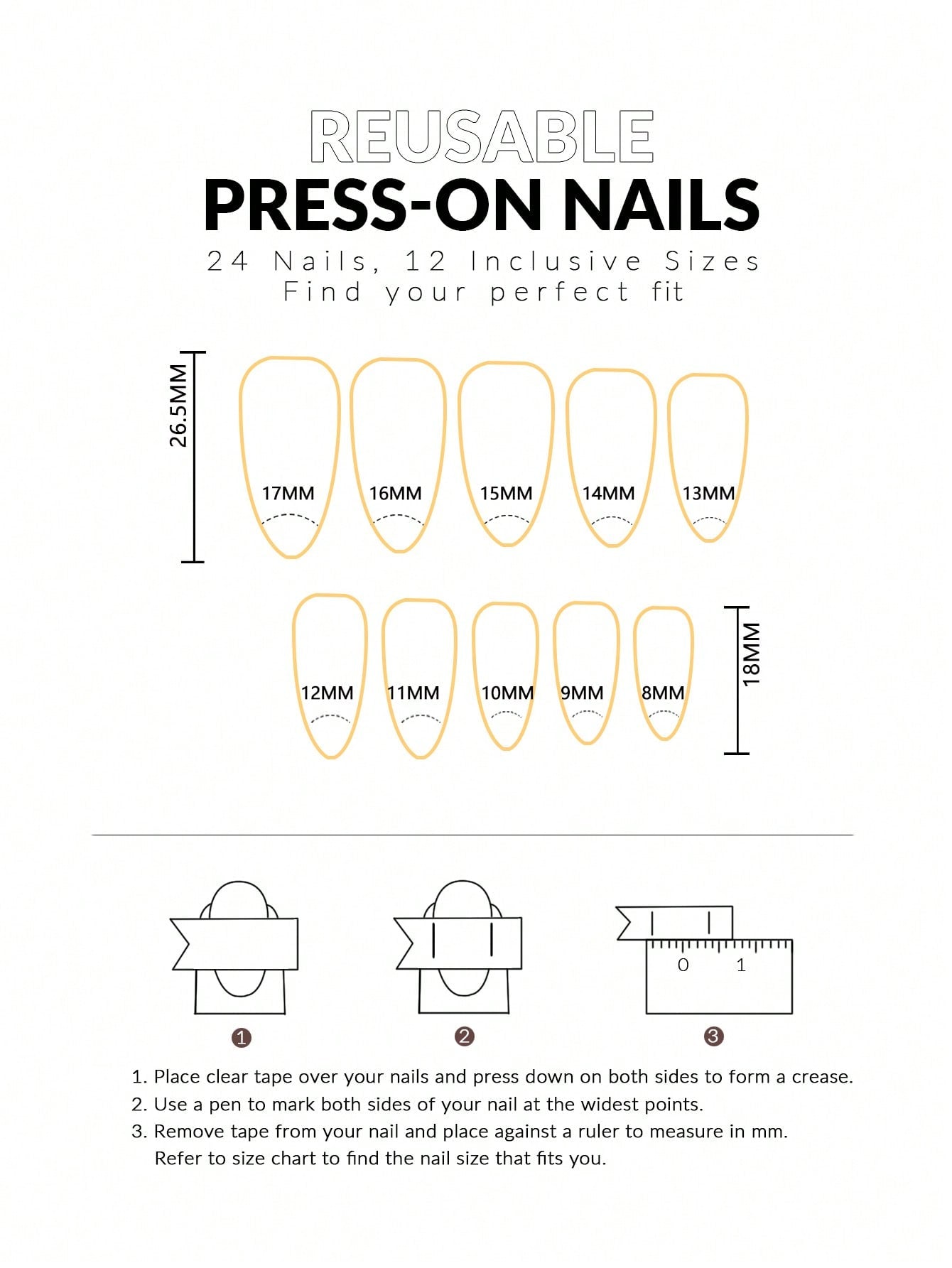 REUSABLE
PRESS-ON NAILS
24 Nails, 12 Inclusive Sizes
Find your perfect fit

26.5MM

17MM 16MM 15MM 14MM 13MM

12MM 11MM 10MM 9MM 8MM

18MM

0 1

1 2 3

1. Place clear tape over your nails and press down on both sides to form a crease.
2. Use a pen to mark both sides of your nail at the widest points.
3. Remove tape from your nail and place against a ruler to measure in mm. Refer to size chart to find the nail size that fits you.