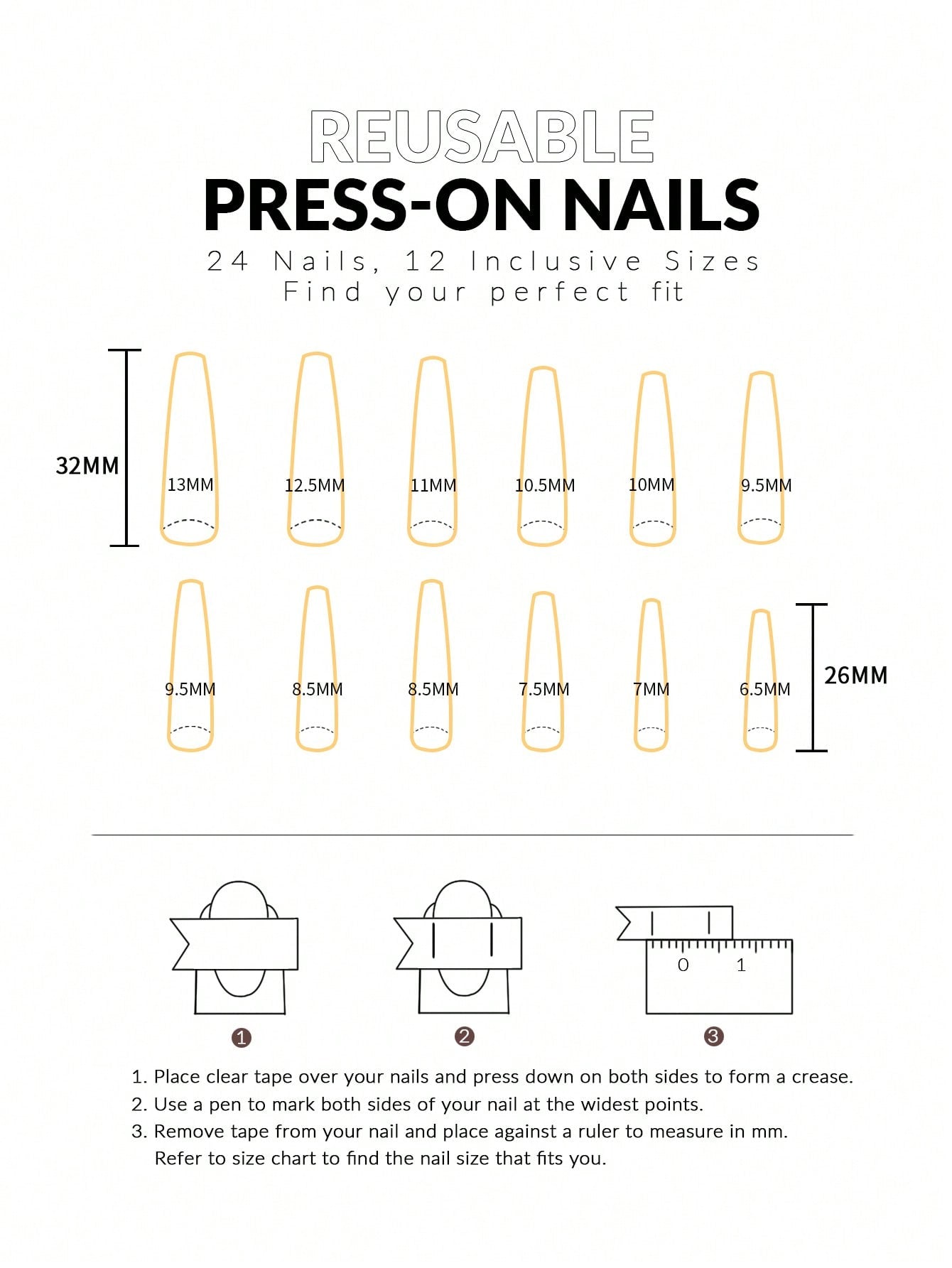 REUSABLE
PRESS-ON NAILS
24 Nails, 12 Inclusive Sizes
Find your perfect fit

32MM

13MM 12.5MM 11MM 10.5MM 10MM 9.5MM

9.5MM 8.5MM 8.5MM 7.5MM 7MM 6.5MM

26MM

0 1

1 2 3

1. Place clear tape over your nails and press down on both sides to form a crease.
2. Use a pen to mark both sides of your nail at the widest points.
3. Remove tape from your nail and place against a ruler to measure in mm. Refer to size chart to find the nail size that fits you.