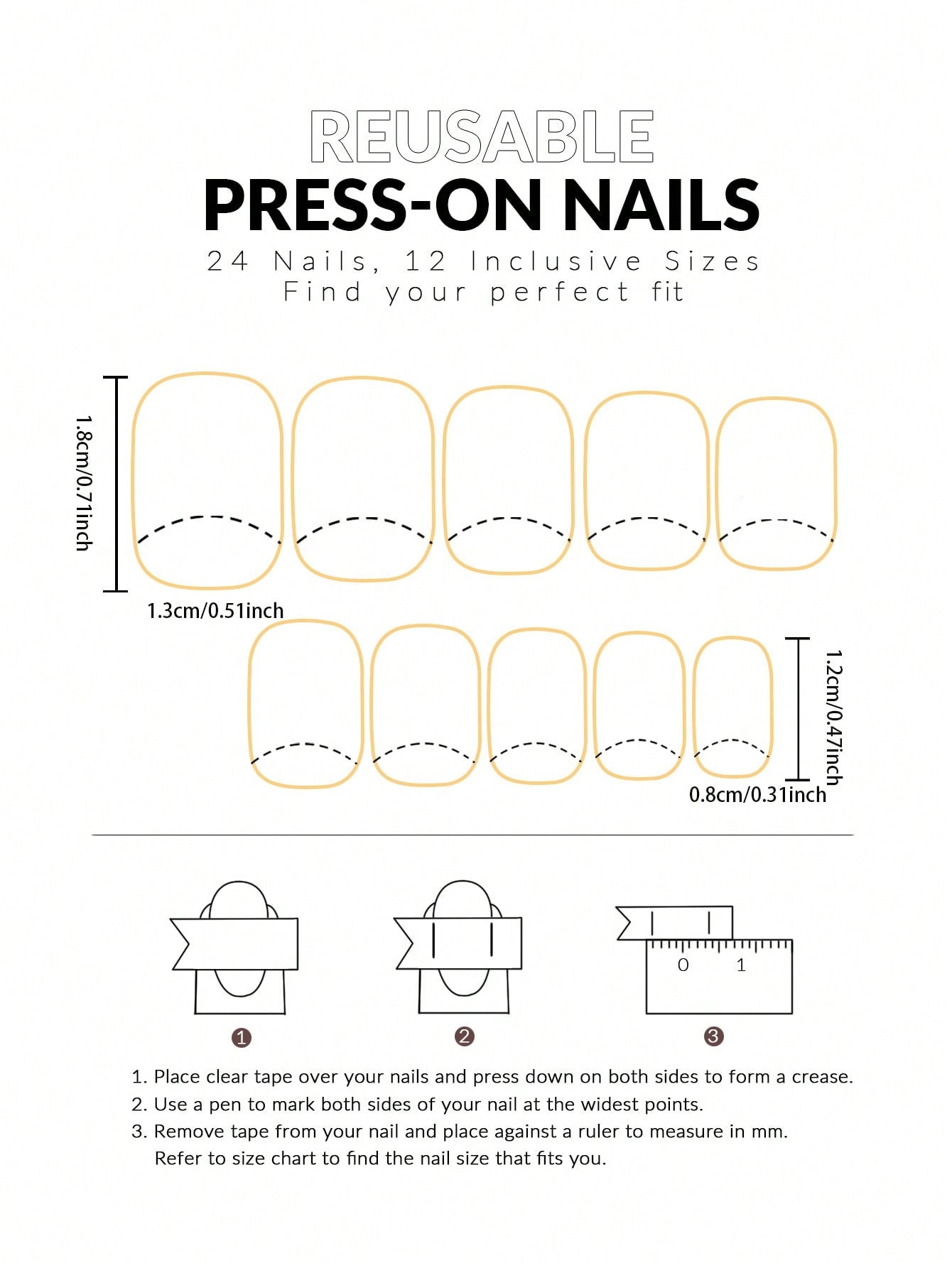 REUSABLE
PRESS-ON NAILS
24 Nails, 12 Inclusive Sizes
Find your perfect fit

1.8cm/0.71inch
1.3cm/0.51inch
1.2cm/0.47inch
0.8cm/0.31inch

0 1

❶ ❷ ❸

1. Place clear tape over your nails and press down on both sides to form a crease.
2. Use a pen to mark both sides of your nail at the widest points.
3. Remove tape from your nail and place against a ruler to measure in mm.
Refer to size chart to find the nail size that fits you.