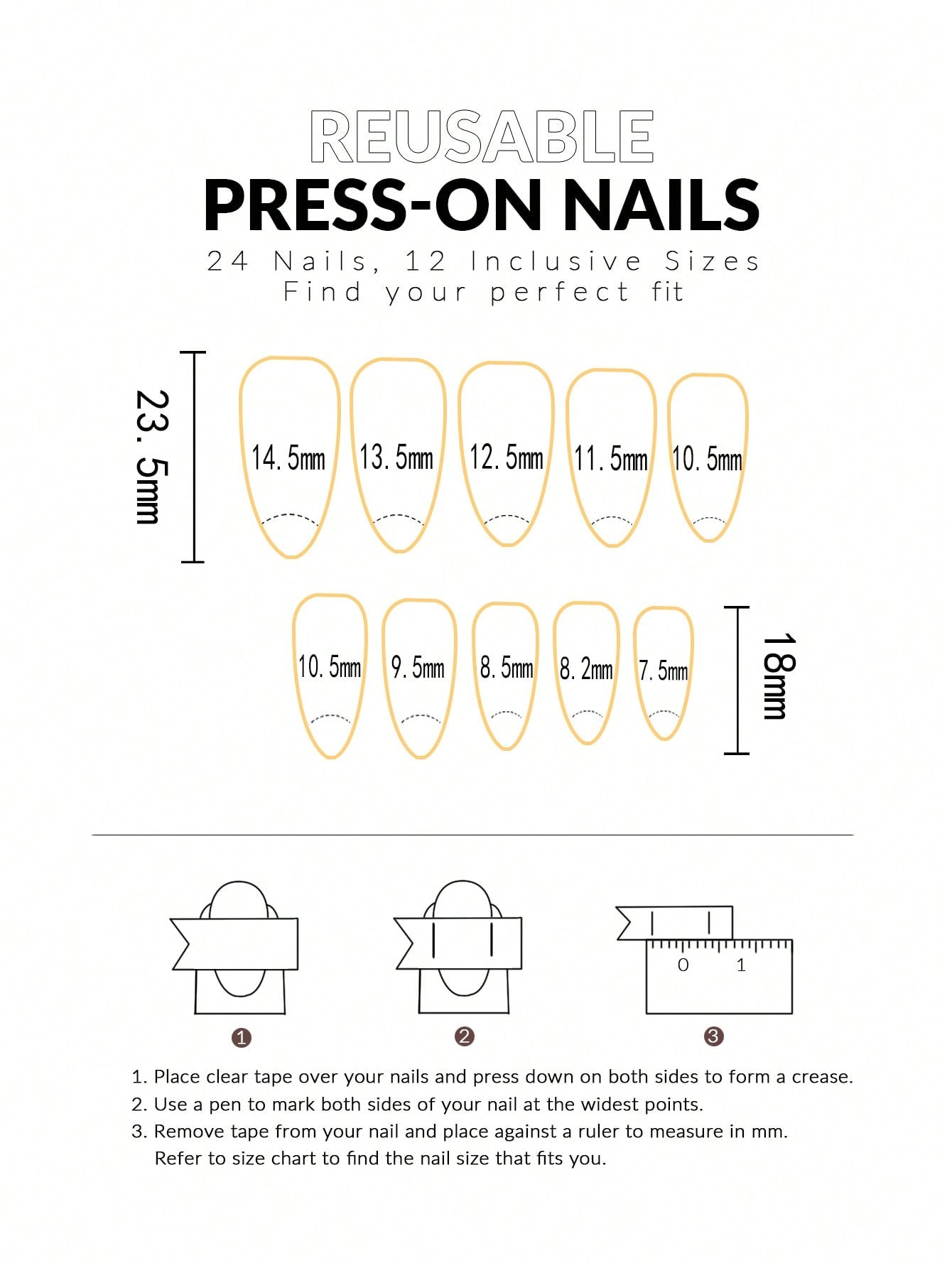 REUSABLE
PRESS-ON NAILS
24 Nails, 12 Inclusive Sizes
Find your perfect fit

23. 5mm

14. 5mm 13. 5mm 12. 5mm 11. 5mm 10. 5mm

10. 5mm 9. 5mm 8. 5mm 8. 2mm 7. 5mm

18mm

0 1

❶ ❷ ❸

1. Place clear tape over your nails and press down on both sides to form a crease.
2. Use a pen to mark both sides of your nail at the widest points.
3. Remove tape from your nail and place against a ruler to measure in mm. Refer to size chart to find the nail size that fits you.