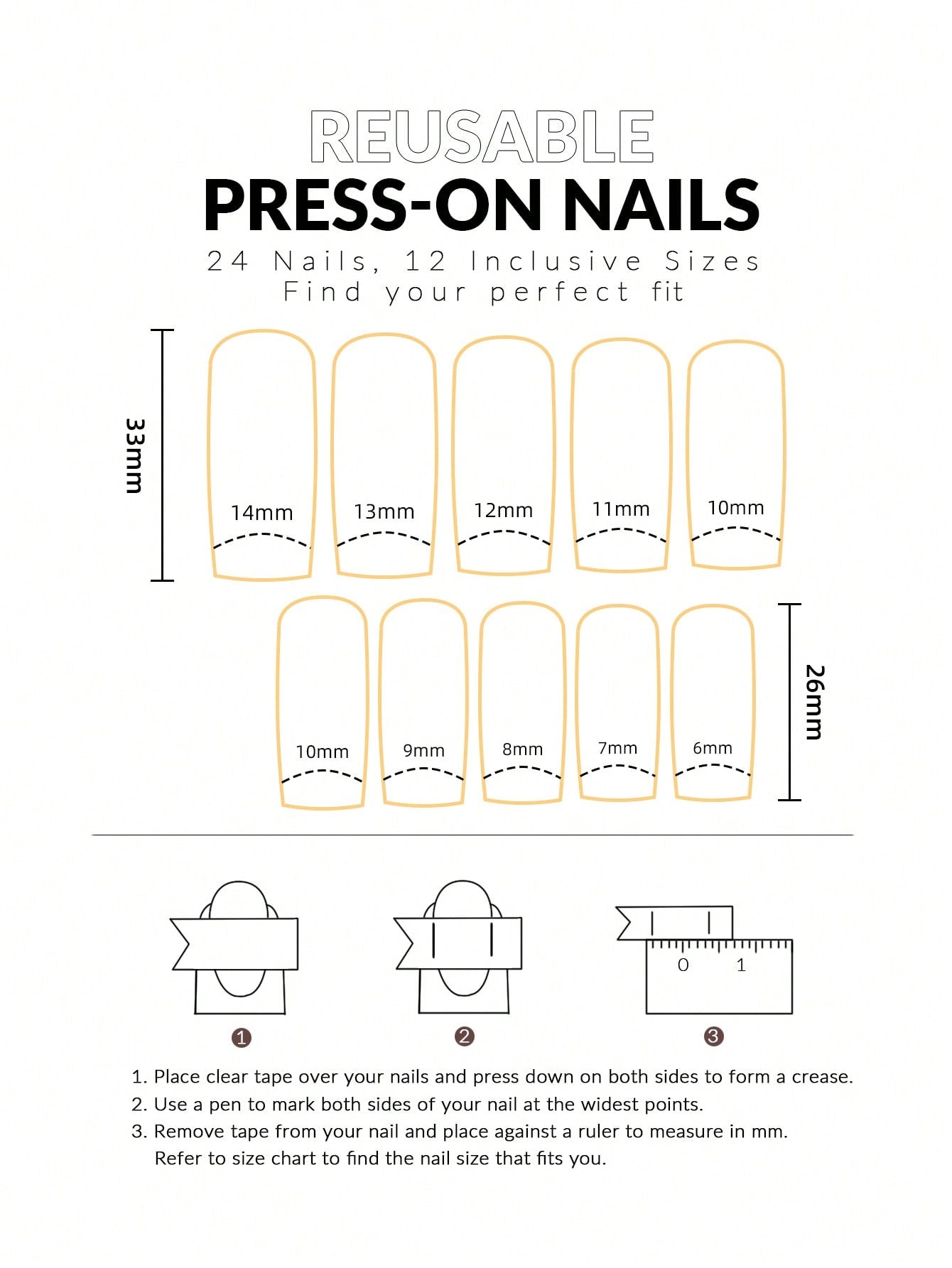 REUSABLE
PRESS-ON NAILS
24 Nails, 12 Inclusive Sizes
Find your perfect fit

33mm

14mm 13mm 12mm 11mm 10mm

10mm 9mm 8mm 7mm 6mm

26mm

0 1

1 2 3

1. Place clear tape over your nails and press down on both sides to form a crease.
2. Use a pen to mark both sides of your nail at the widest points.
3. Remove tape from your nail and place against a ruler to measure in mm. Refer to size chart to find the nail size that fits you.