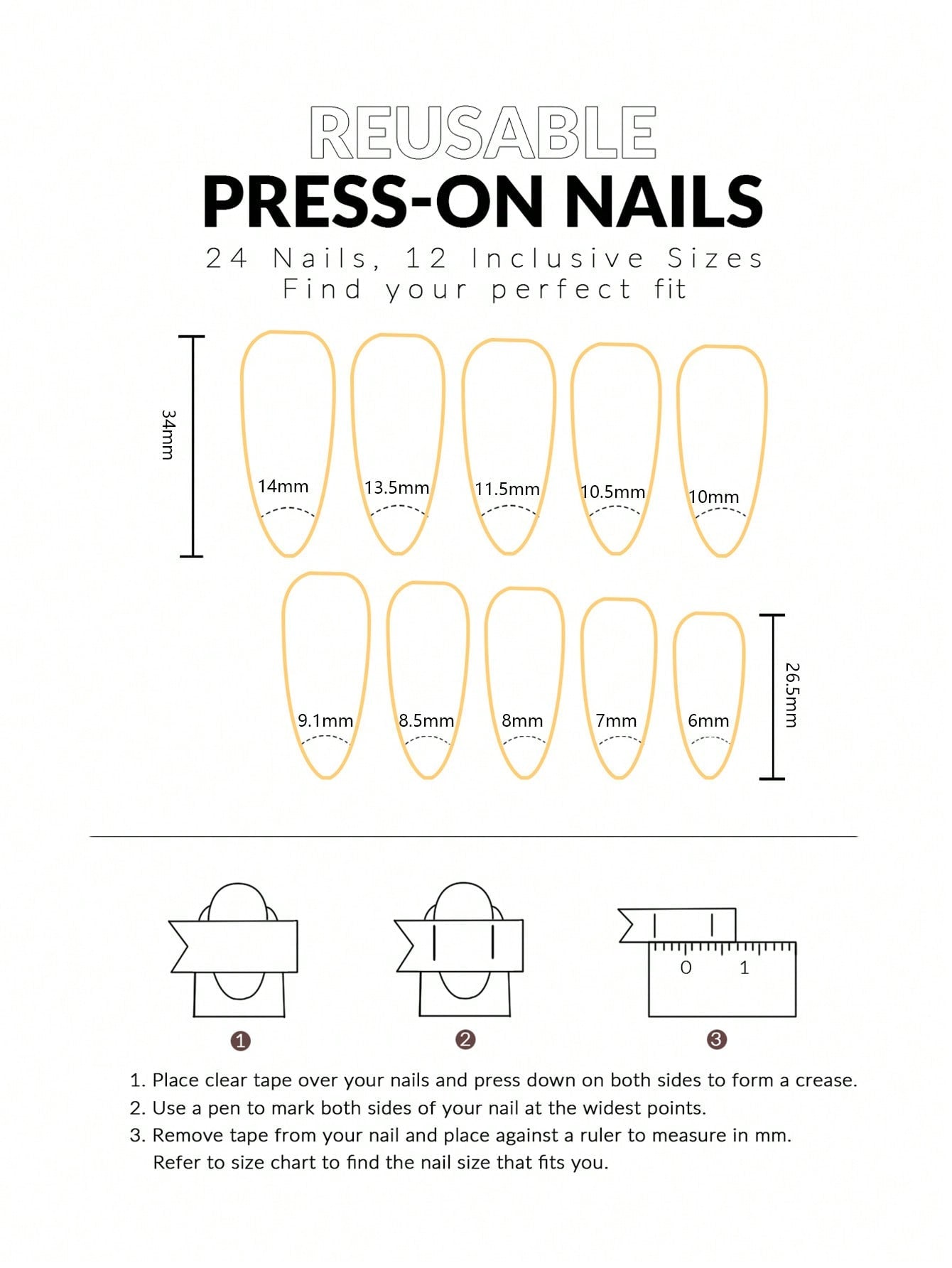 REUSABLE
PRESS-ON NAILS
24 Nails, 12 Inclusive Sizes
Find your perfect fit

34mm

14mm 13.5mm 11.5mm 10.5mm 10mm

9.1mm 8.5mm 8mm 7mm 6mm

26.5mm

0 1

❶ ❷ ❸

1. Place clear tape over your nails and press down on both sides to form a crease.
2. Use a pen to mark both sides of your nail at the widest points.
3. Remove tape from your nail and place against a ruler to measure in mm. Refer to size chart to find the nail size that fits you.