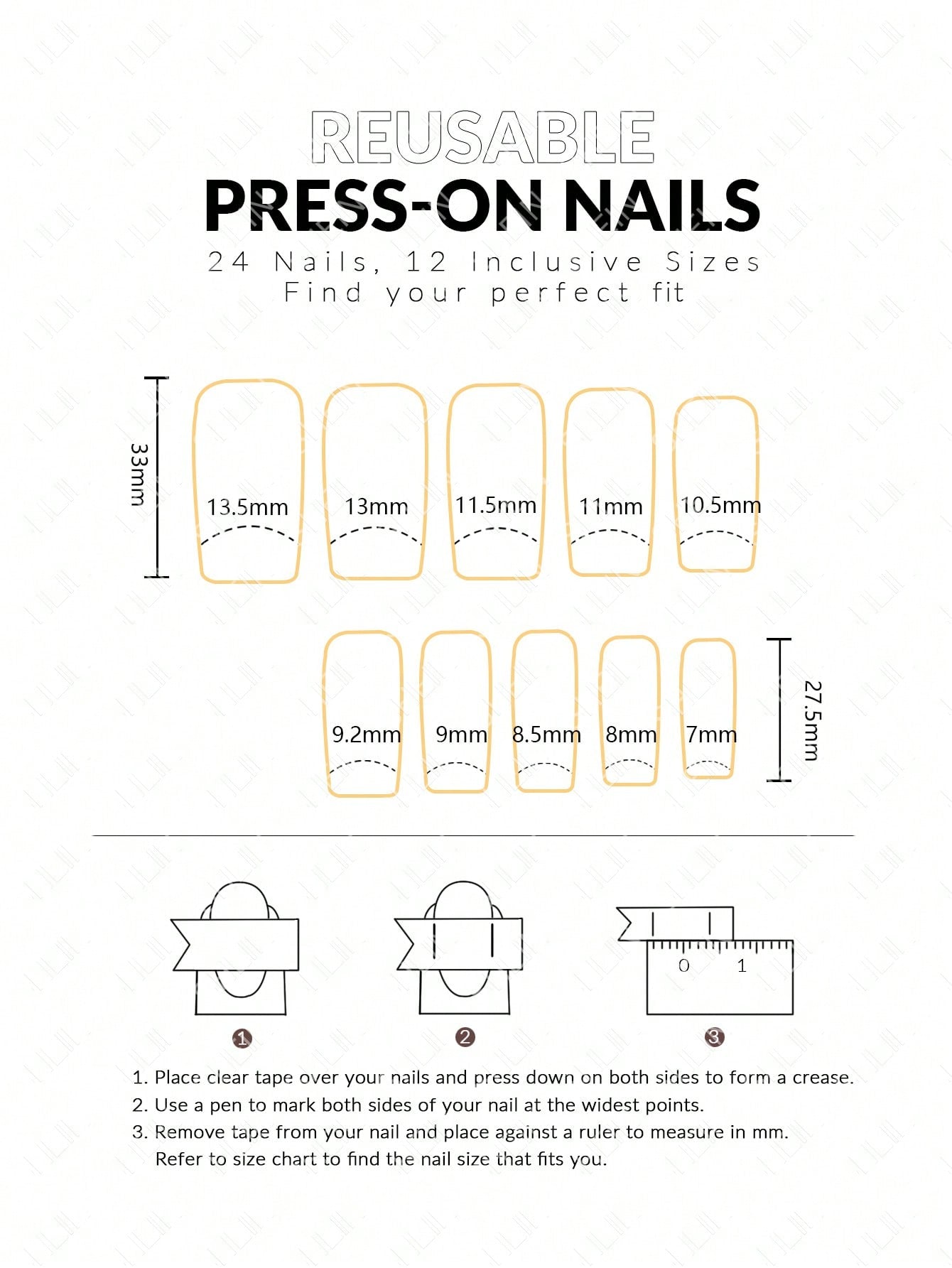 REUSABLE
PRESS-ON NAILS
24 Nails, 12 Inclusive Sizes
Find your perfect fit

33mm

13.5mm 13mm 11.5mm 11mm 10.5mm

9.2mm 9mm 8.5mm 8mm 7mm

27.5mm

0 1

1 2 3

1. Place clear tape over your nails and press down on both sides to form a crease.
2. Use a pen to mark both sides of your nail at the widest points.
3. Remove tape from your nail and place against a ruler to measure in mm. Refer to size chart to find the nail size that fits you.