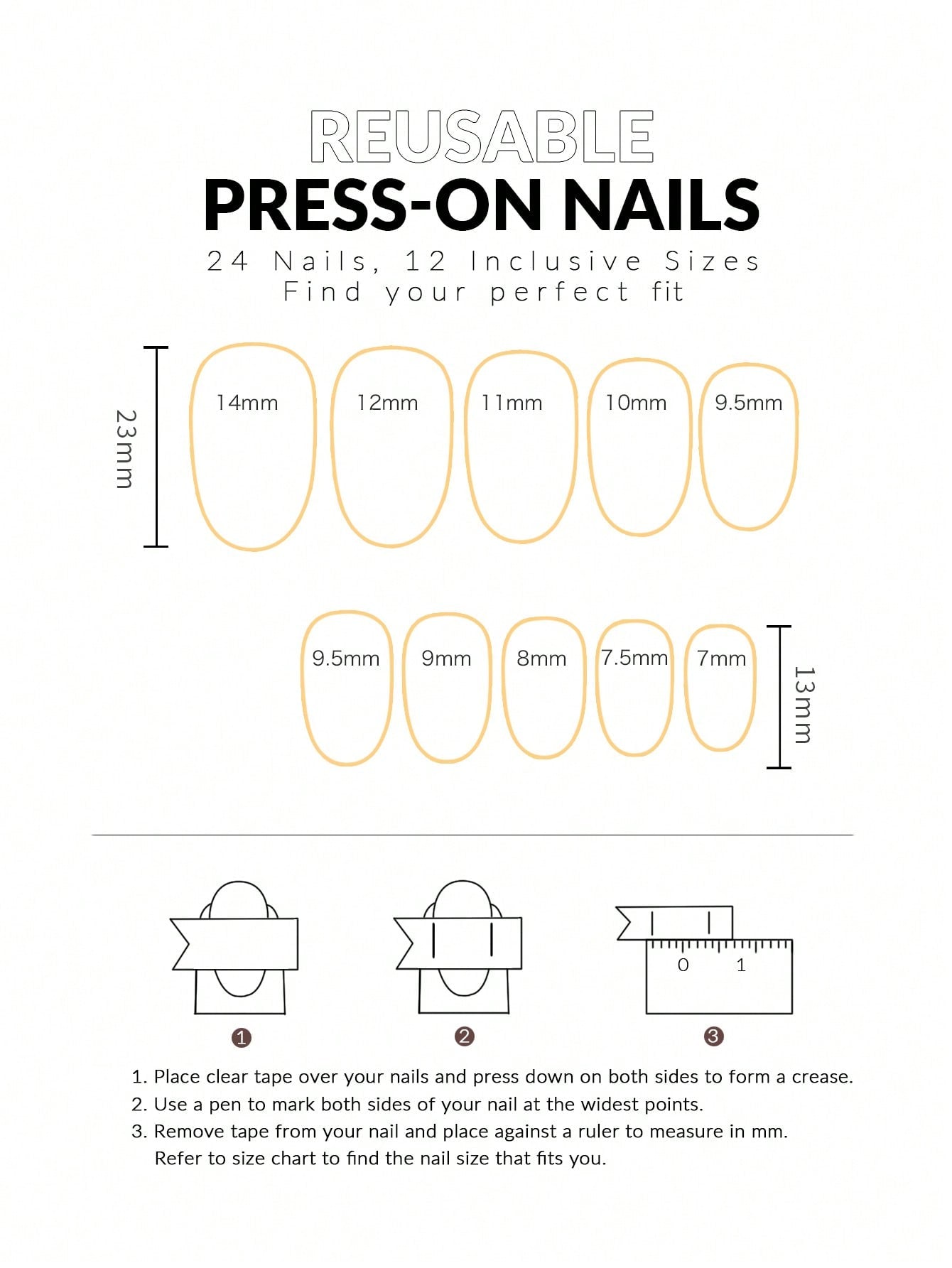 REUSABLE
PRESS-ON NAILS
24 Nails, 12 Inclusive Sizes
Find your perfect fit

23mm

14mm 12mm 11mm 10mm 9.5mm

9.5mm 9mm 8mm 7.5mm 7mm

13mm

0 1

1 2 3

1. Place clear tape over your nails and press down on both sides to form a crease.
2. Use a pen to mark both sides of your nail at the widest points.
3. Remove tape from your nail and place against a ruler to measure in mm. Refer to size chart to find the nail size that fits you.