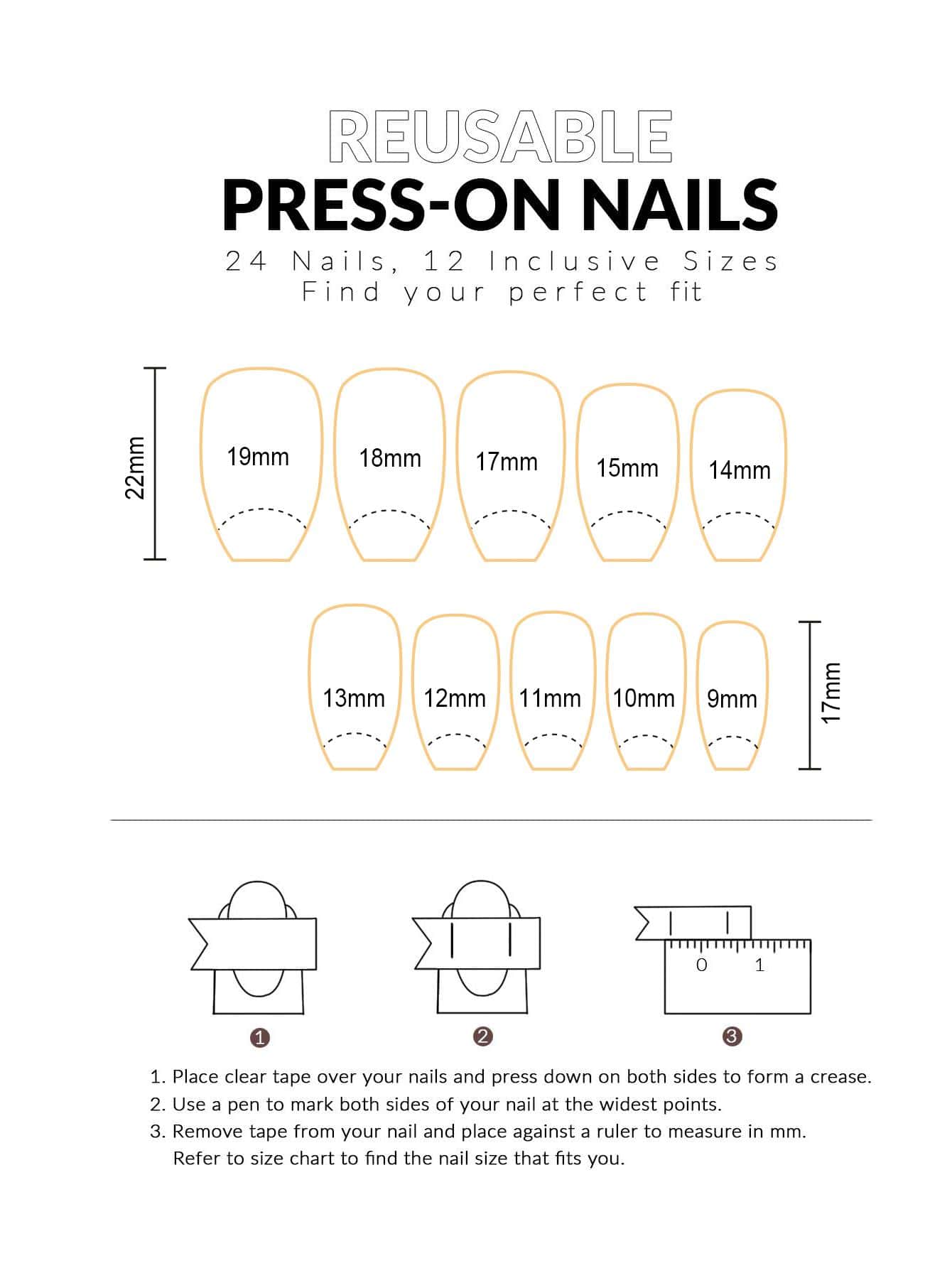 REUSABLE
PRESS-ON NAILS
24 Nails, 12 Inclusive Sizes
Find your perfect fit

22mm
19mm
18mm
17mm
15mm
14mm

13mm
12mm
11mm
10mm
9mm
17mm

0 1

❶
❷
❸

1. Place clear tape over your nails and press down on both sides to form a crease.
2. Use a pen to mark both sides of your nail at the widest points.
3. Remove tape from your nail and place against a ruler to measure in mm. Refer to size chart to find the nail size that fits you.