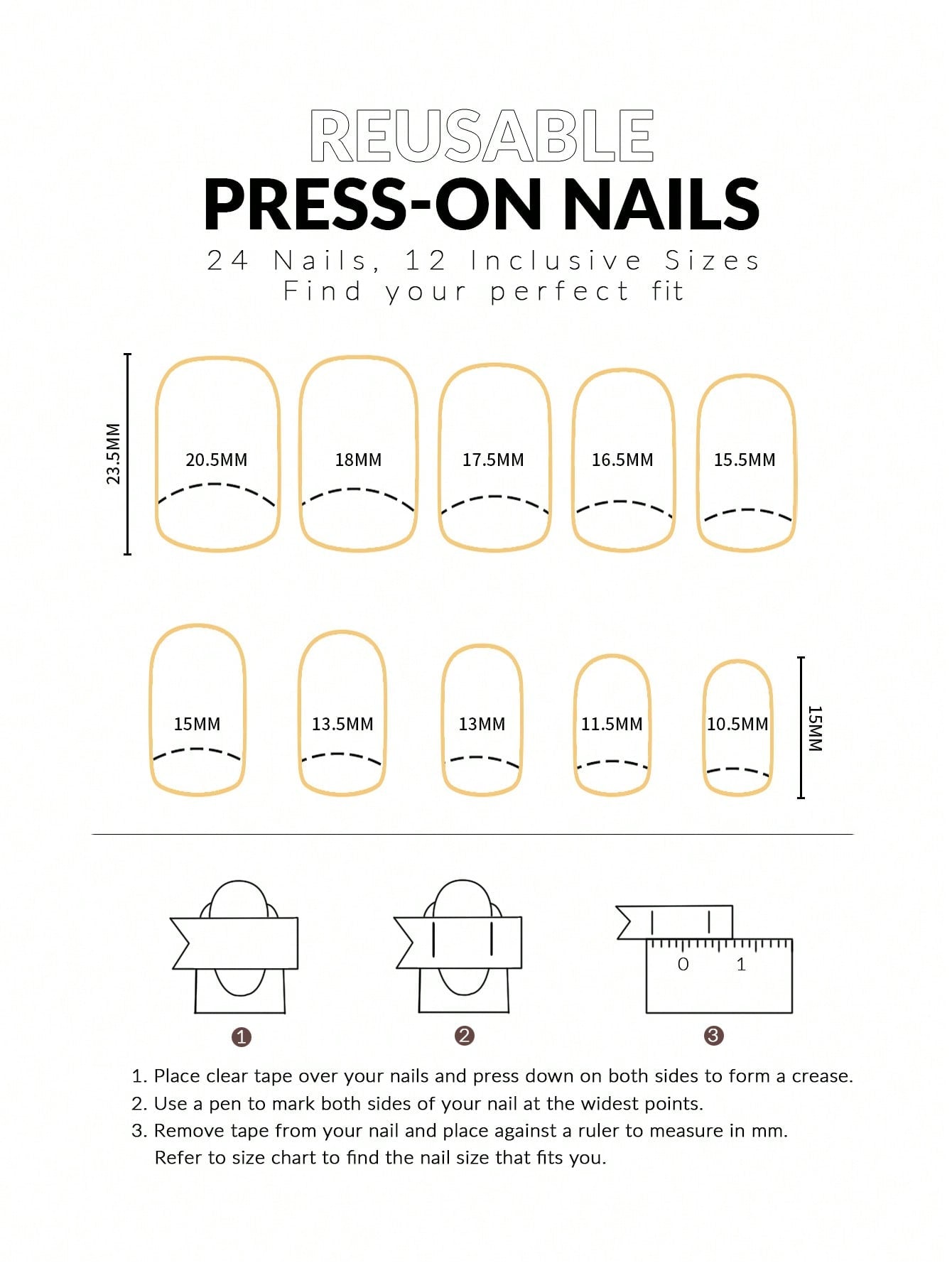 REUSABLE
PRESS-ON NAILS
24 Nails, 12 Inclusive Sizes
Find your perfect fit

23.5MM

20.5MM 18MM 17.5MM 16.5MM 15.5MM

15MM 13.5MM 13MM 11.5MM 10.5MM

15MM

0 1

1 2 3

1. Place clear tape over your nails and press down on both sides to form a crease.
2. Use a pen to mark both sides of your nail at the widest points.
3. Remove tape from your nail and place against a ruler to measure in mm. Refer to size chart to find the nail size that fits you.