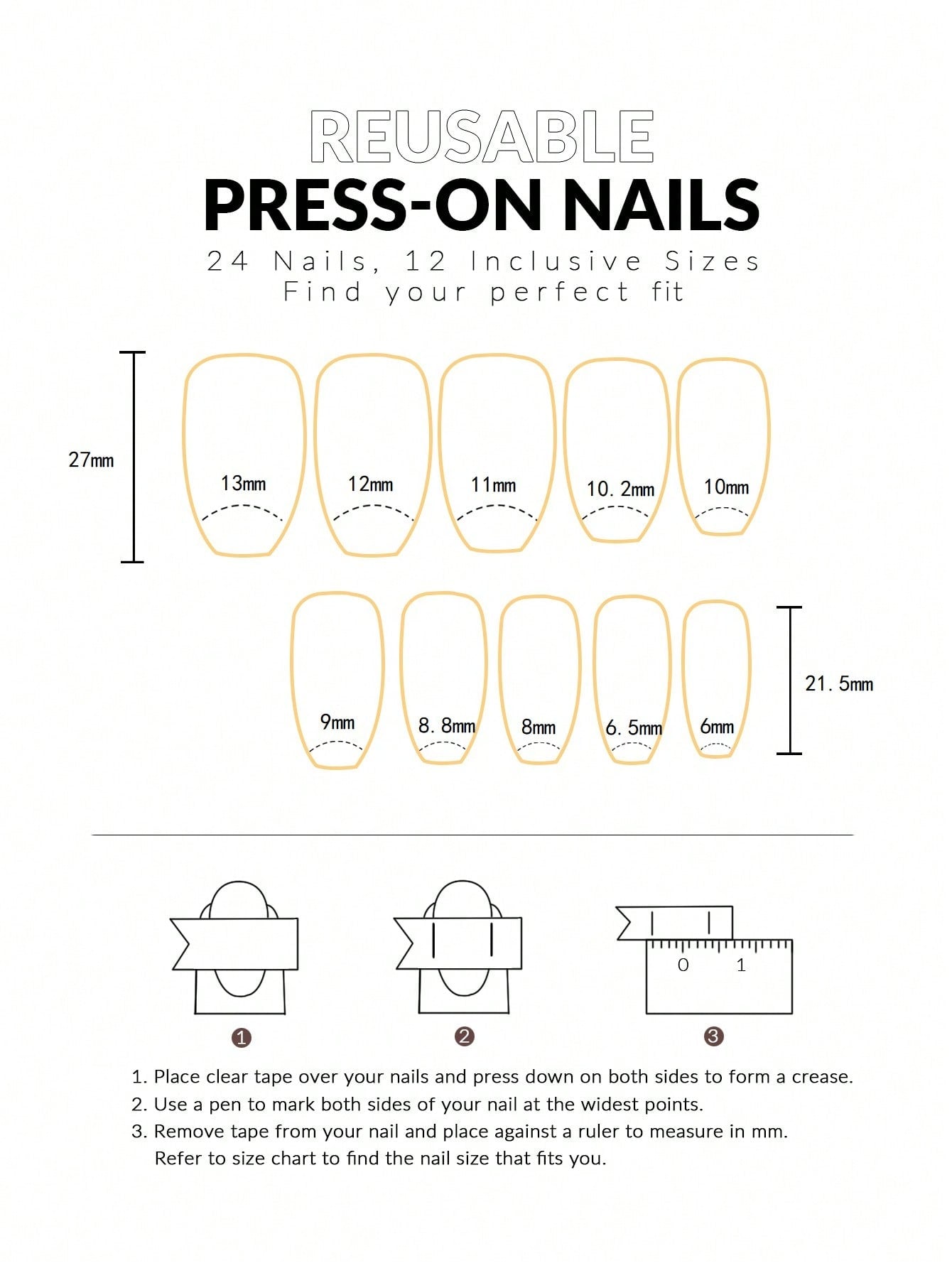 REUSABLE
PRESS-ON NAILS
24 Nails, 12 Inclusive Sizes
Find your perfect fit

27mm

13mm 12mm 11mm 10. 2mm 10mm

9mm 8. 8mm 8mm 6. 5mm 6mm

21. 5mm

0 1

❶ ❷ ❸

1. Place clear tape over your nails and press down on both sides to form a crease.
2. Use a pen to mark both sides of your nail at the widest points.
3. Remove tape from your nail and place against a ruler to measure in mm. Refer to size chart to find the nail size that fits you.