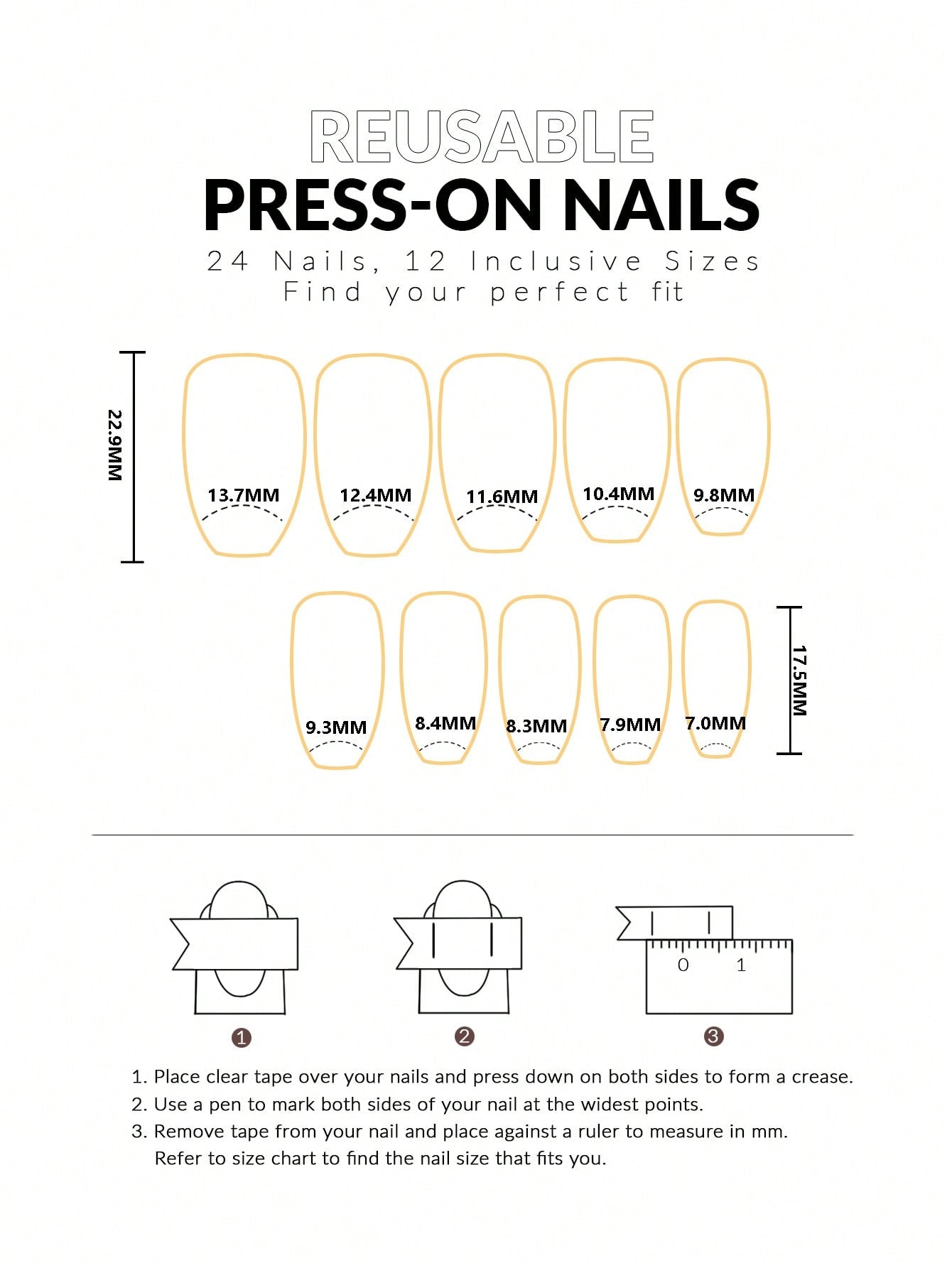 REUSABLE
PRESS-ON NAILS
24 Nails, 12 Inclusive Sizes
Find your perfect fit

22.9MM

13.7MM 12.4MM 11.6MM 10.4MM 9.8MM

9.3MM 8.4MM 8.3MM 7.9MM 7.0MM

17.5MM

0 1

1 2 3

1. Place clear tape over your nails and press down on both sides to form a crease.
2. Use a pen to mark both sides of your nail at the widest points.
3. Remove tape from your nail and place against a ruler to measure in mm. Refer to size chart to find the nail size that fits you.