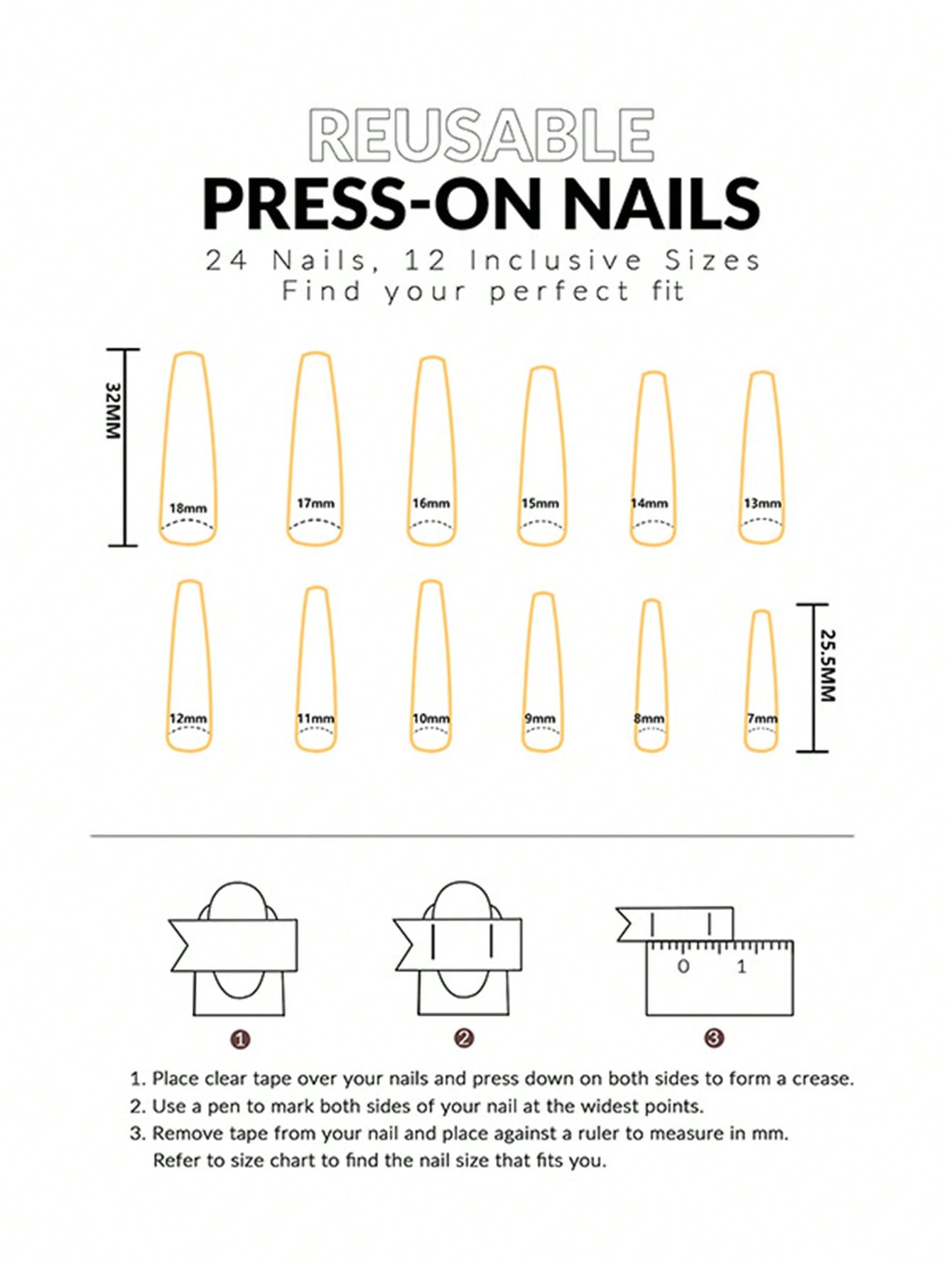 REUSABLE
PRESS-ON NAILS
24 Nails, 12 Inclusive Sizes
Find your perfect fit

32MM

18mm 17mm 16mm 15mm 14mm 13mm

12mm 11mm 10mm 9mm 8mm 7mm

25.5MM

0 1

❶ ❷ ❸

1. Place clear tape over your nails and press down on both sides to form a crease.
2. Use a pen to mark both sides of your nail at the widest points.
3. Remove tape from your nail and place against a ruler to measure in mm. Refer to size chart to find the nail size that fits you.