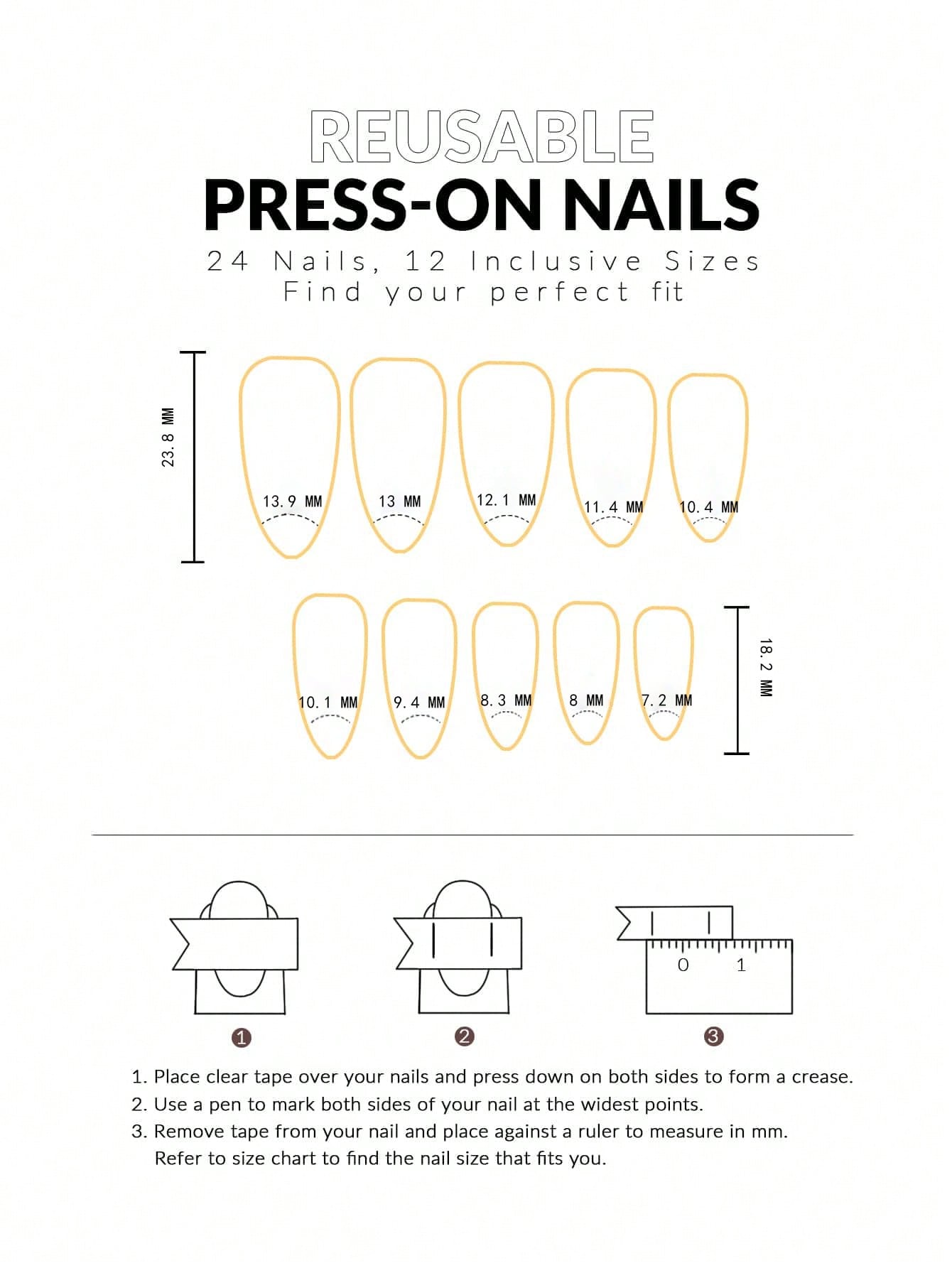 REUSABLE
PRESS-ON NAILS
24 Nails, 12 Inclusive Sizes
Find your perfect fit

23.8 MM

13.9 MM
13 MM
12.1 MM
11.4 MM
10.4 MM

10.1 MM
9.4 MM
8.3 MM
8 MM
7.2 MM

18.2 MM

0 1

1
2
3

1. Place clear tape over your nails and press down on both sides to form a crease.
2. Use a pen to mark both sides of your nail at the widest points.
3. Remove tape from your nail and place against a ruler to measure in mm. Refer to size chart to find the nail size that fits you.