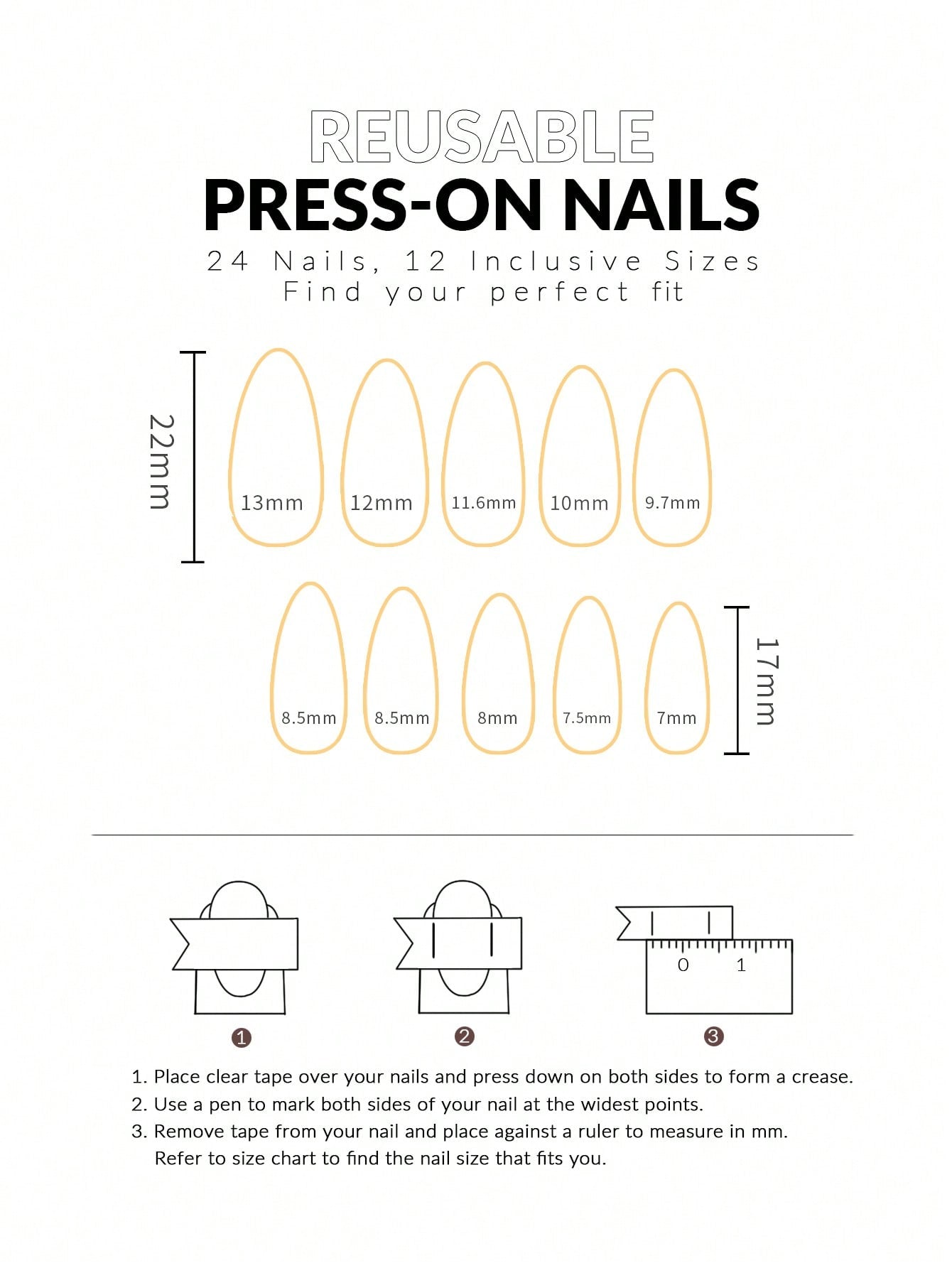 REUSABLE
PRESS-ON NAILS
24 Nails, 12 Inclusive Sizes
Find your perfect fit

22mm

13mm 12mm 11.6mm 10mm 9.7mm

8.5mm 8.5mm 8mm 7.5mm 7mm

17mm

0 1

1 2 3

1. Place clear tape over your nails and press down on both sides to form a crease.
2. Use a pen to mark both sides of your nail at the widest points.
3. Remove tape from your nail and place against a ruler to measure in mm. Refer to size chart to find the nail size that fits you.