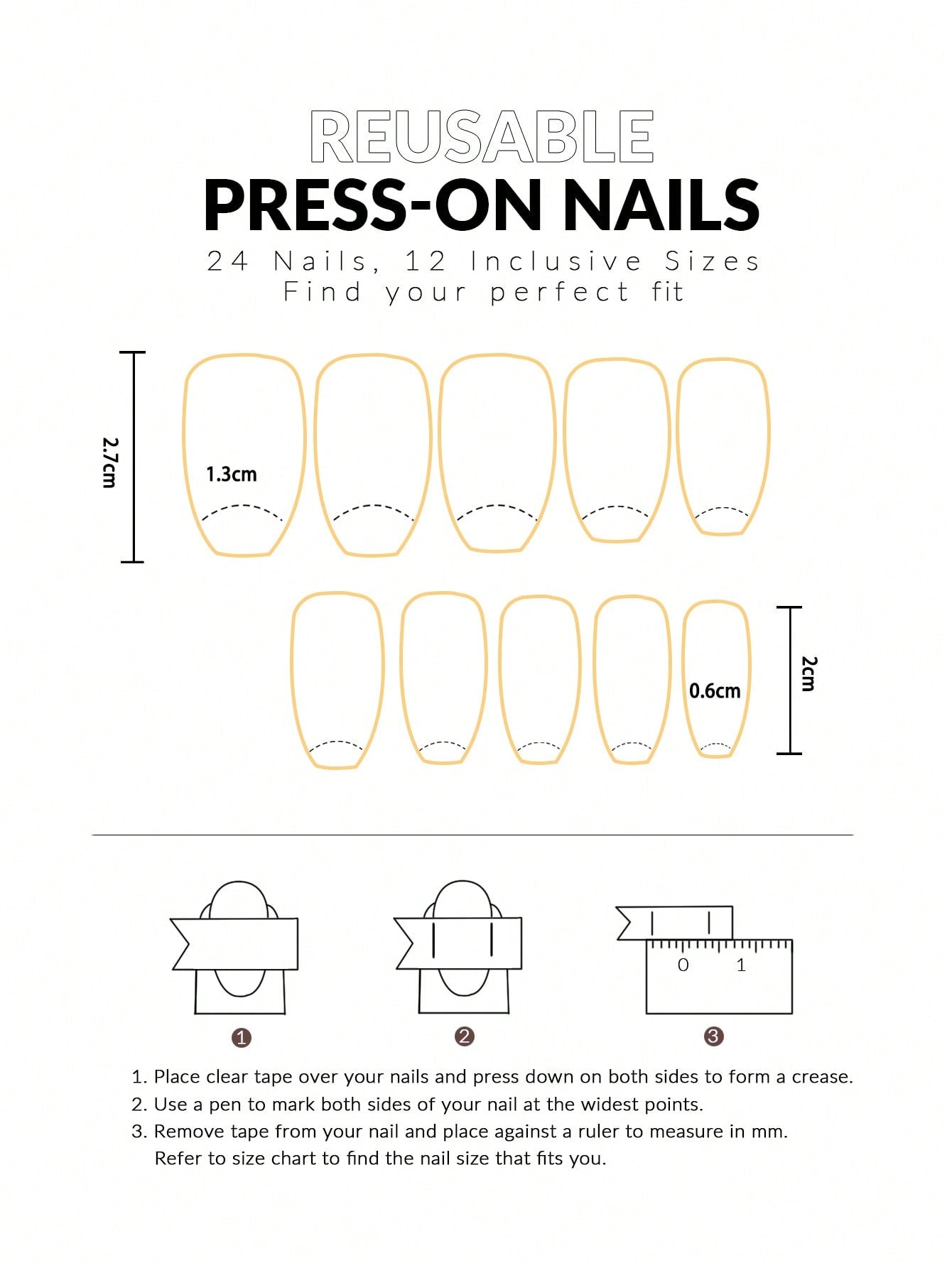 REUSABLE
PRESS-ON NAILS
24 Nails, 12 Inclusive Sizes
Find your perfect fit

2.7cm
1.3cm

0.6cm
2cm

0 1

1 2 3

1. Place clear tape over your nails and press down on both sides to form a crease.
2. Use a pen to mark both sides of your nail at the widest points.
3. Remove tape from your nail and place against a ruler to measure in mm. Refer to size chart to find the nail size that fits you.